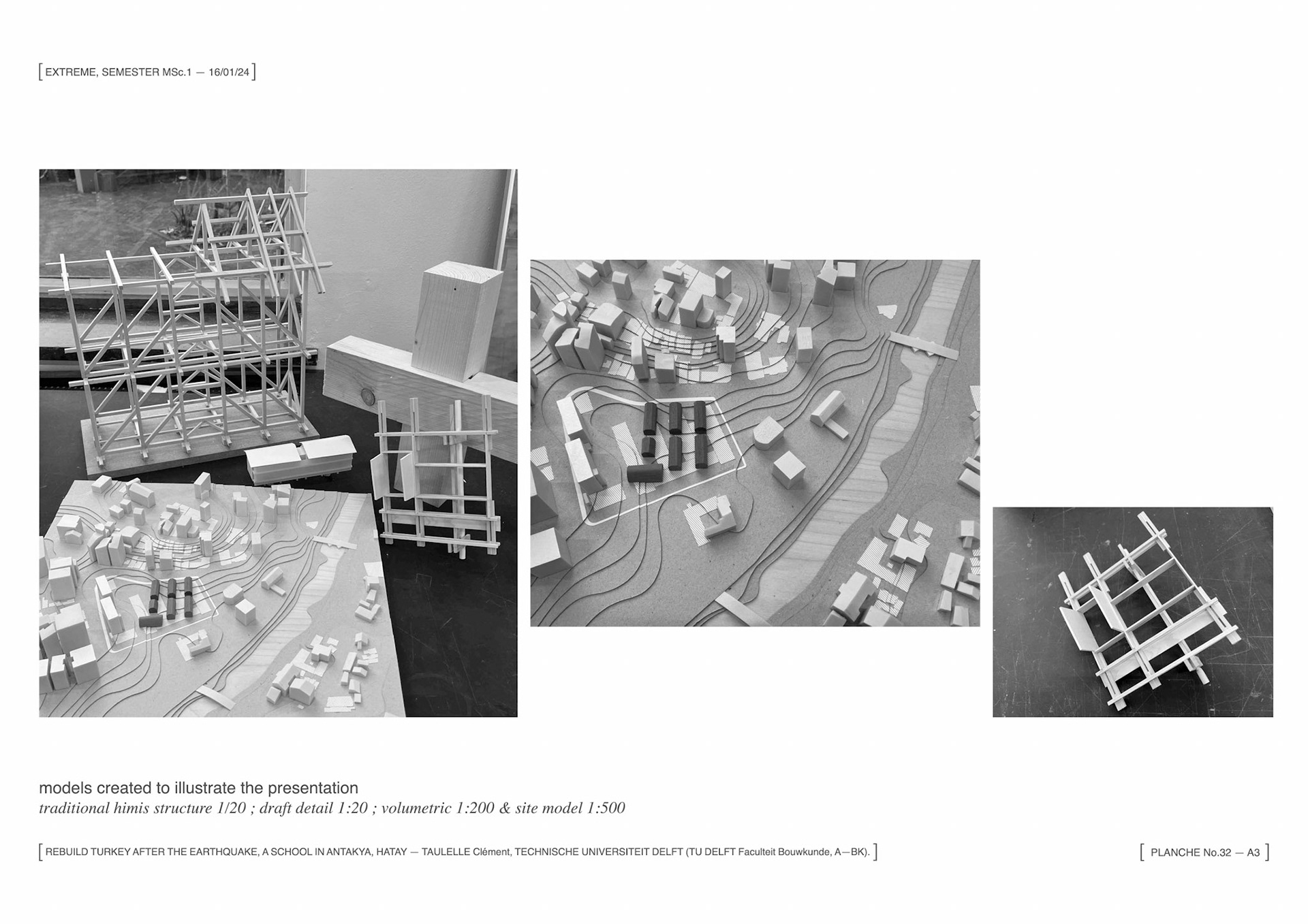 [ EXTREME, SEMESTER MSc.1 — 16/01/24 ]

models created to illustrate the presentation
traditional himis structure 1/20 ; draft detail 1:20 ; volumetric 1:200 & site model 1:500

[ REBUILD TURKEY AFTER THE EARTHQUAKE, A SCHOOL IN ANTAKYA, HATAY — TAULELLE Clément, TECHNISCHE UNIVERSITEIT DELFT (TU DELFT Faculteit Bouwkunde, A—BK). ]

[ PLANCHE No.32 — A3 ]