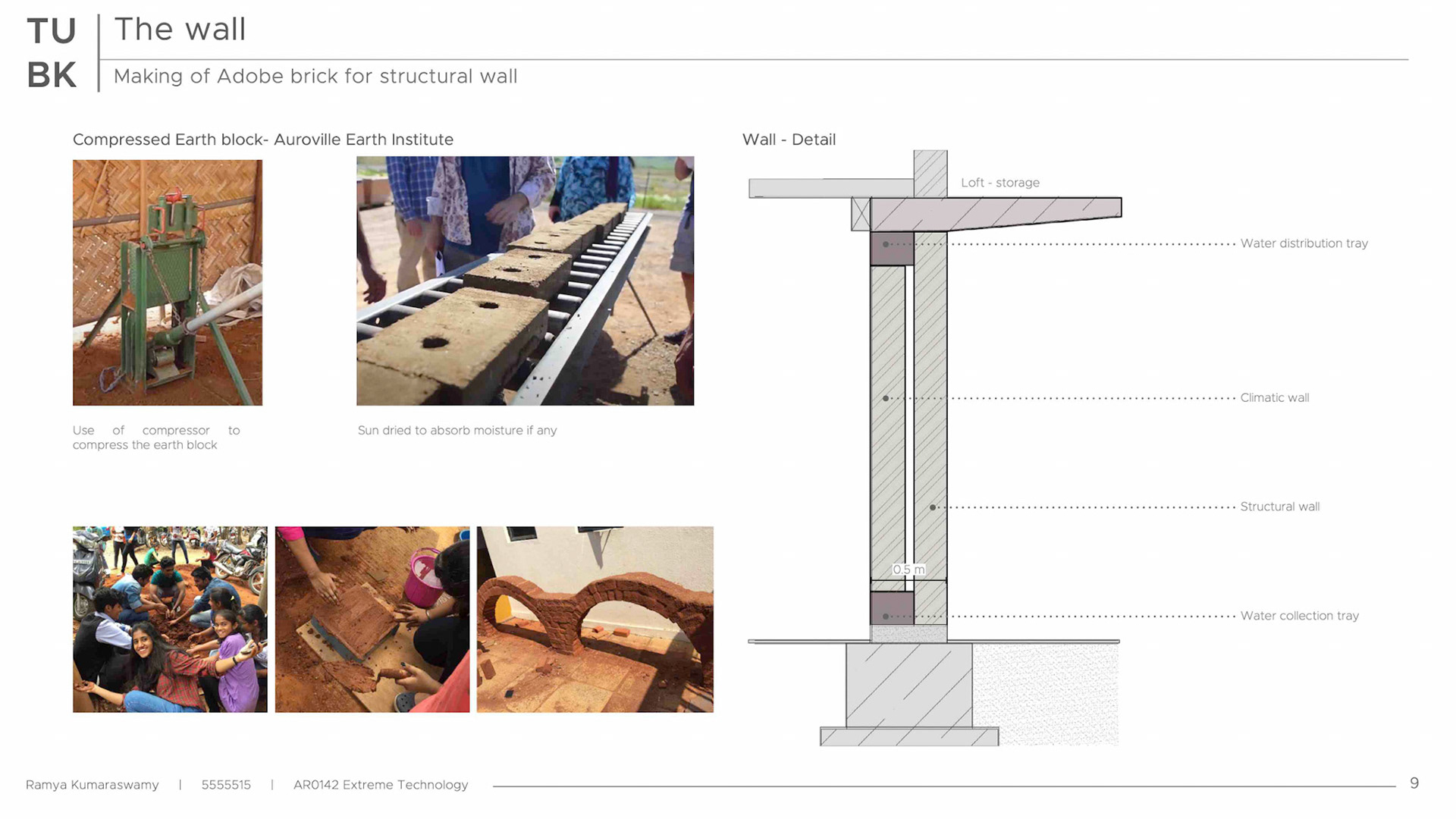 TU
BK

The wall

Making of Adobe brick for structural wall

Compressed Earth block- Auroville Earth Institute

Use of compressor to compress the earth block

Sun dried to absorb moisture if any

Wall - Detail

Loft - storage

Water distribution tray

Climatic wall

Structural wall

0.5 m

Water collection tray

Ramya Kumaraswamy | 5555515 | AR0142 Extreme Technology

9