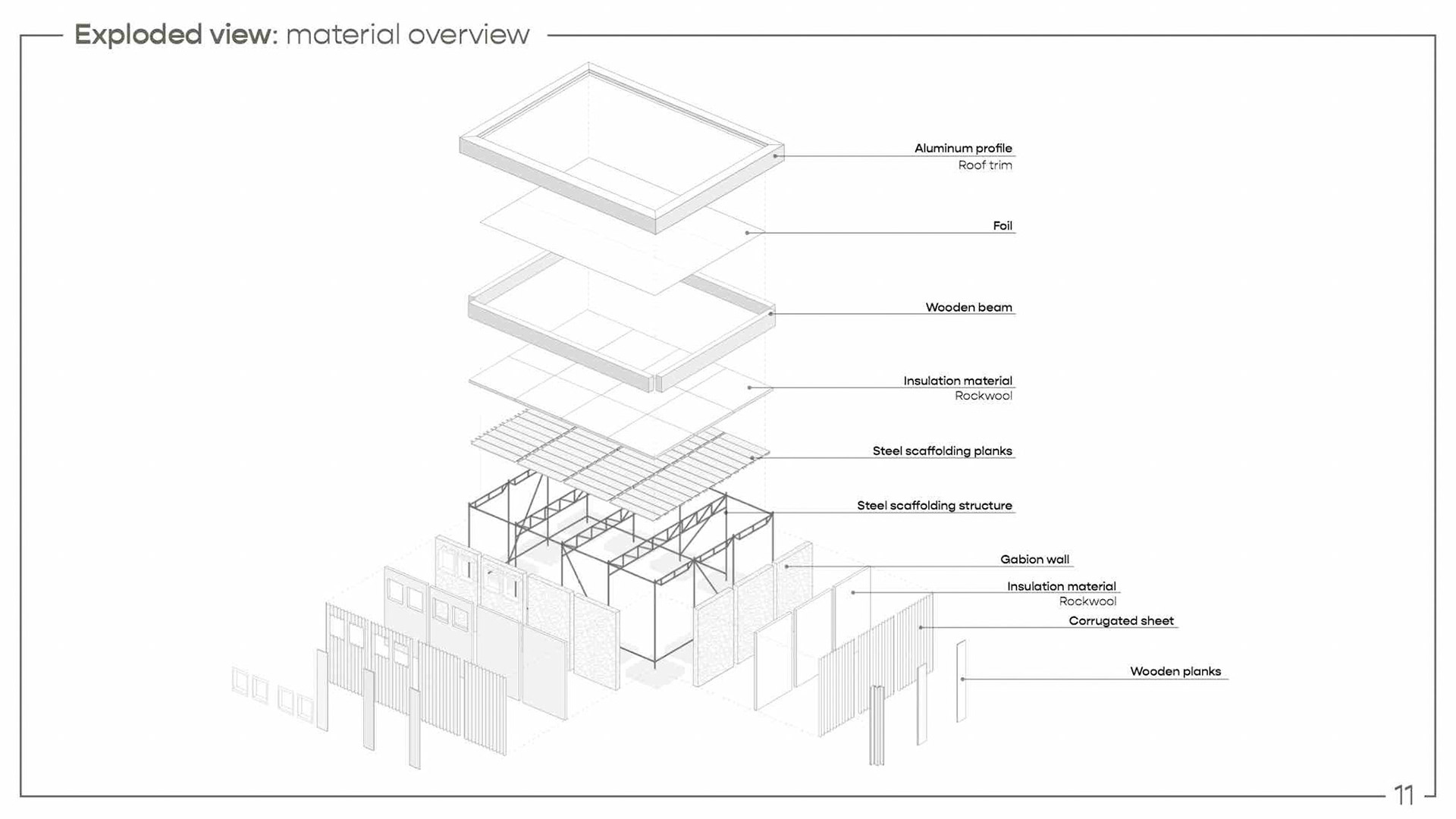 Exploded view: material overview

Aluminum profile
Roof trim

Foil

Wooden beam

Insulation material
Rockwool

Steel scaffolding planks

Steel scaffolding structure

Gabion wall

Insulation material
Rockwool

Corrugated sheet

Wooden planks

11