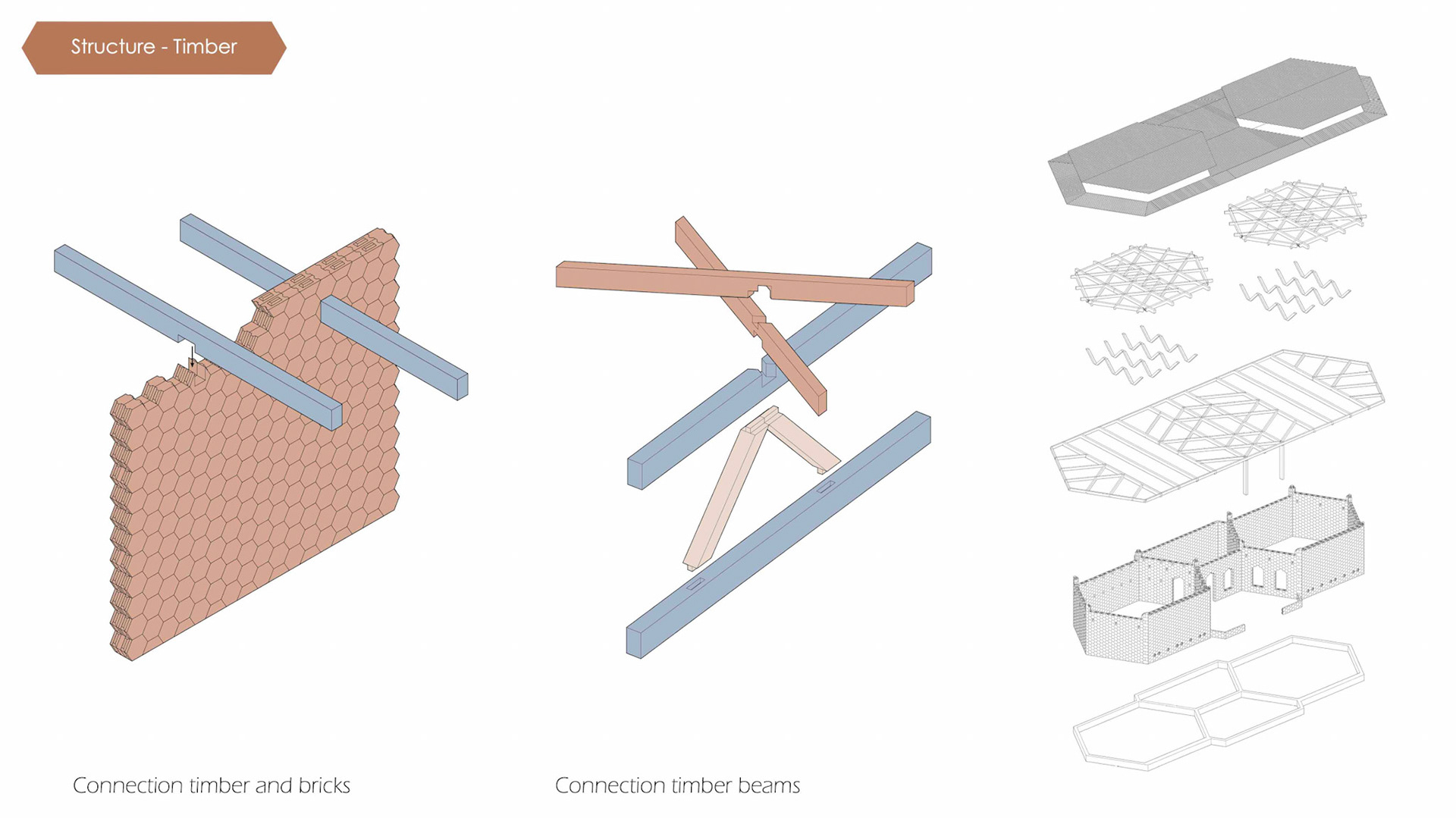 Structure - Timber

Connection timber and bricks

Connection timber beams