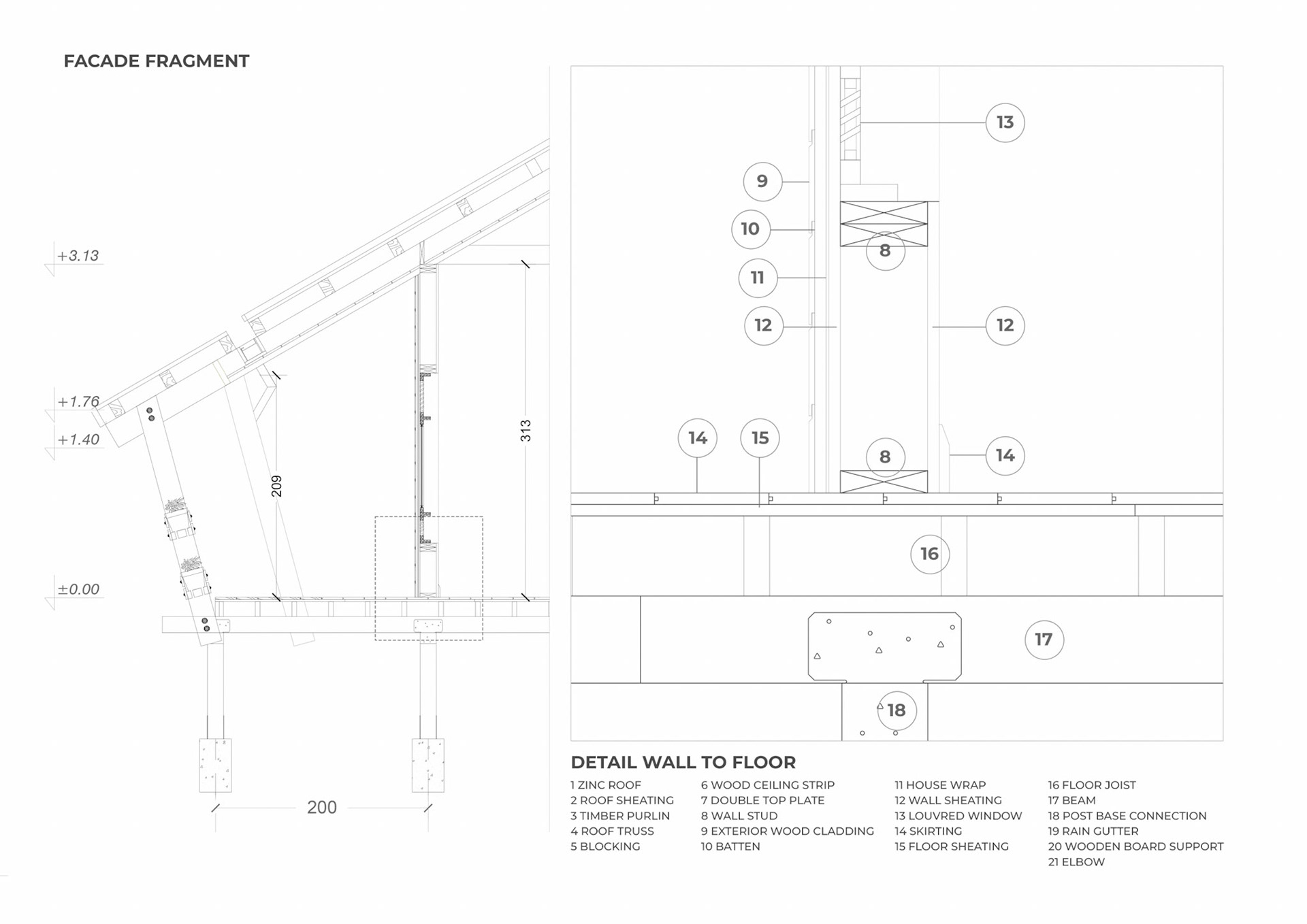 FACADE FRAGMENT

+3.13

+1.76

+1.40

±0.00

209

313

200

13

9

10

8

11

12

12

14

15

8

14

16

17

18

DETAIL WALL TO FLOOR

1 ZINC ROOF
2 ROOF SHEATING
3 TIMBER PURLIN
4 ROOF TRUSS
5 BLOCKING

6 WOOD CEILING STRIP
7 DOUBLE TOP PLATE
8 WALL STUD
9 EXTERIOR WOOD CLADDING
10 BATTEN

11 HOUSE WRAP
12 WALL SHEATING
13 LOUVRED WINDOW
14 SKIRTING
15 FLOOR SHEATING

16 FLOOR JOIST
17 BEAM
18 POST BASE CONNECTION
19 RAIN GUTTER
20 WOODEN BOARD SUPPORT
21 ELBOW