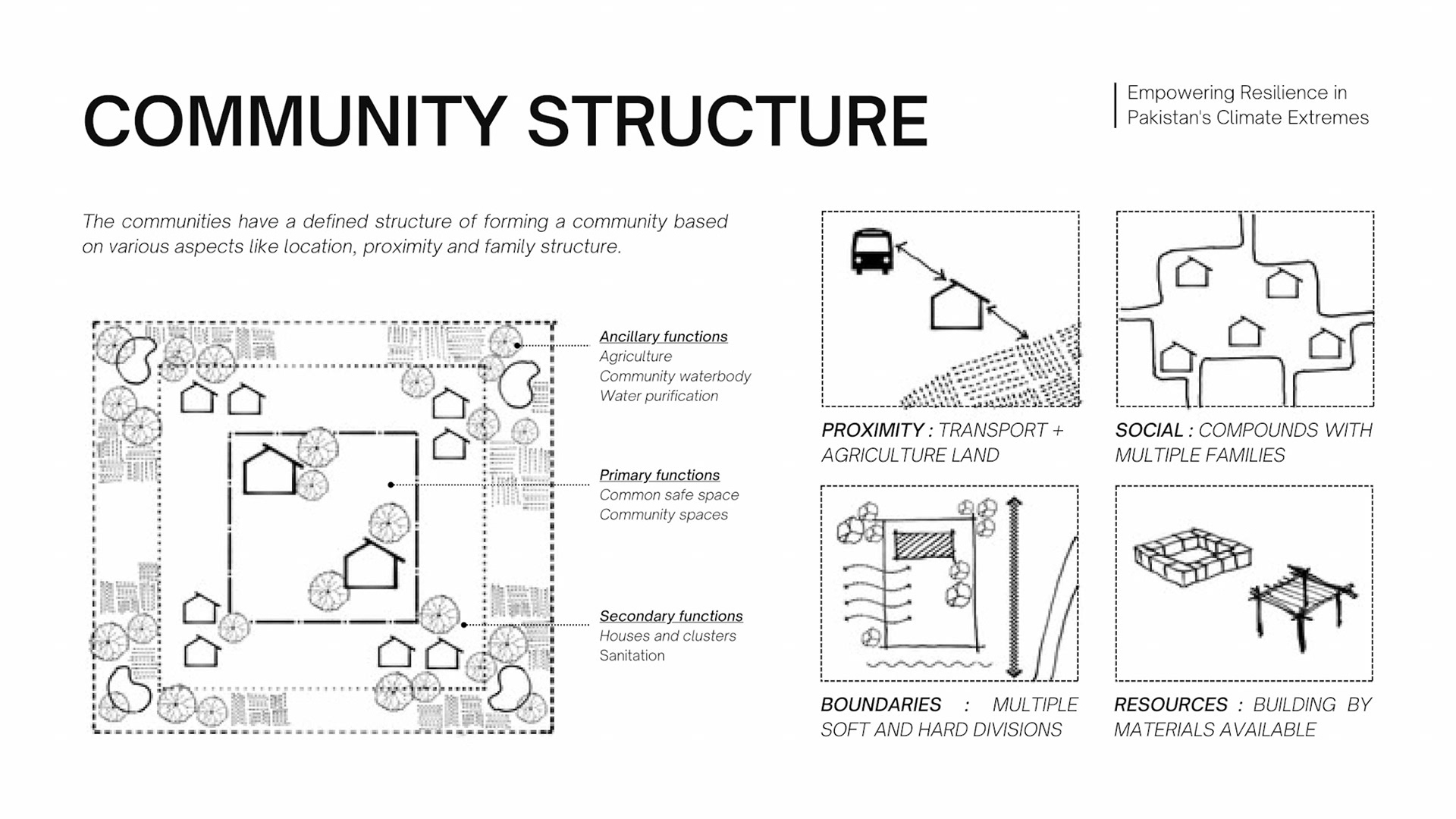 COMMUNITY STRUCTURE

Empowering Resilience in Pakistan's Climate Extremes

The communities have a defined structure of forming a community based on various aspects like location, proximity and family structure.

Ancillary functions
Agriculture
Community waterbody
Water purification

Primary functions
Common safe space
Community spaces

Secondary functions
Houses and clusters
Sanitation

PROXIMITY : TRANSPORT + AGRICULTURE LAND

SOCIAL : COMPOUNDS WITH MULTIPLE FAMILIES

BOUNDARIES : MULTIPLE SOFT AND HARD DIVISIONS

RESOURCES : BUILDING BY MATERIALS AVAILABLE