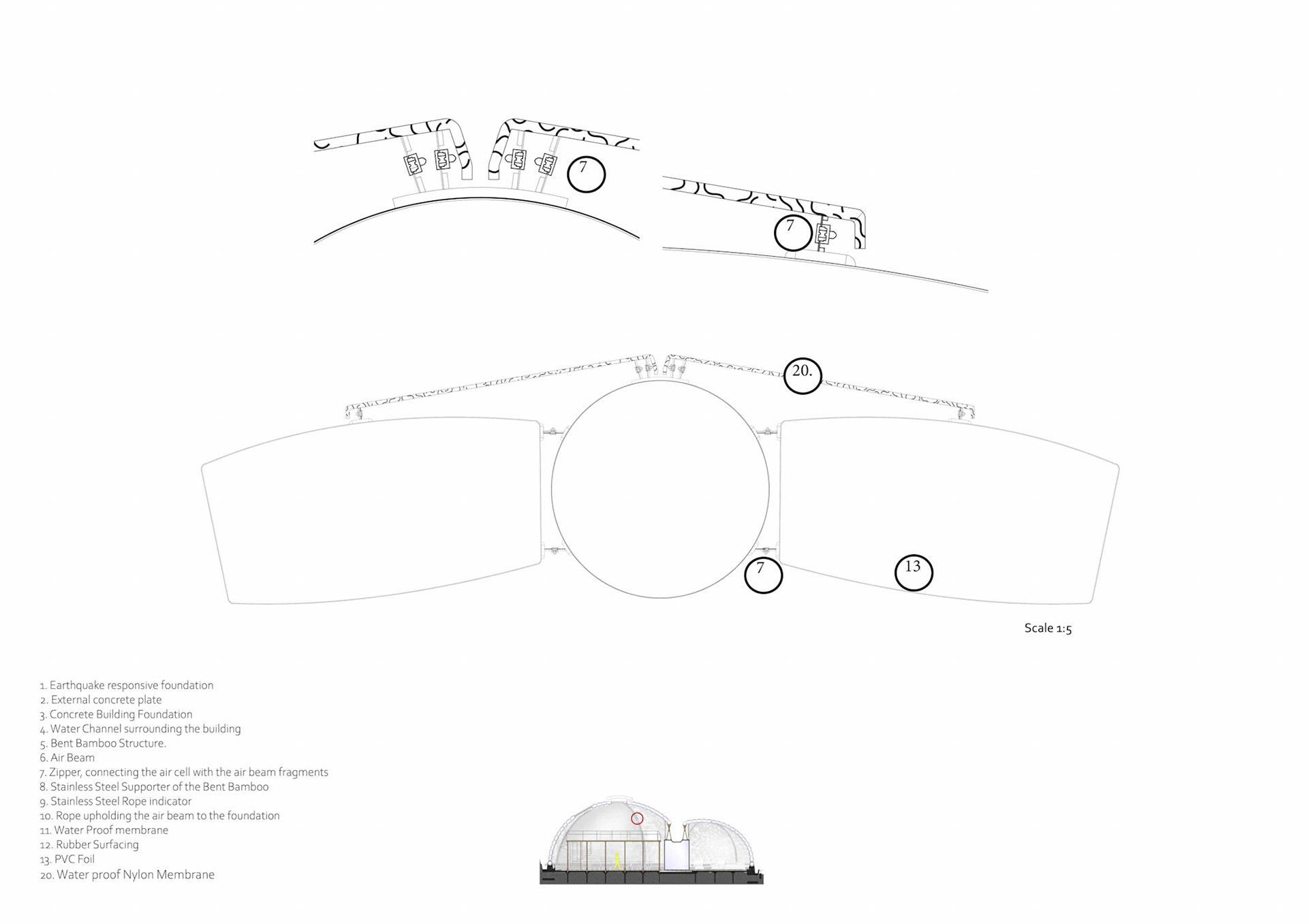 7

7

20.

7

13

Scale 1:5

1. Earthquake responsive foundation
2. External concrete plate
3. Concrete Building Foundation
4. Water Channel surrounding the building
5. Bent Bamboo Structure.
6. Air Beam
7. Zipper, connecting the air cell with the air beam fragments
8. Stainless Steel Supporter of the Bent Bamboo
9. Stainless Steel Rope indicator
10. Rope upholding the air beam to the foundation
11. Water Proof membrane
12. Rubber Surfacing
13. PVC Foil
20. Water proof Nylon Membrane