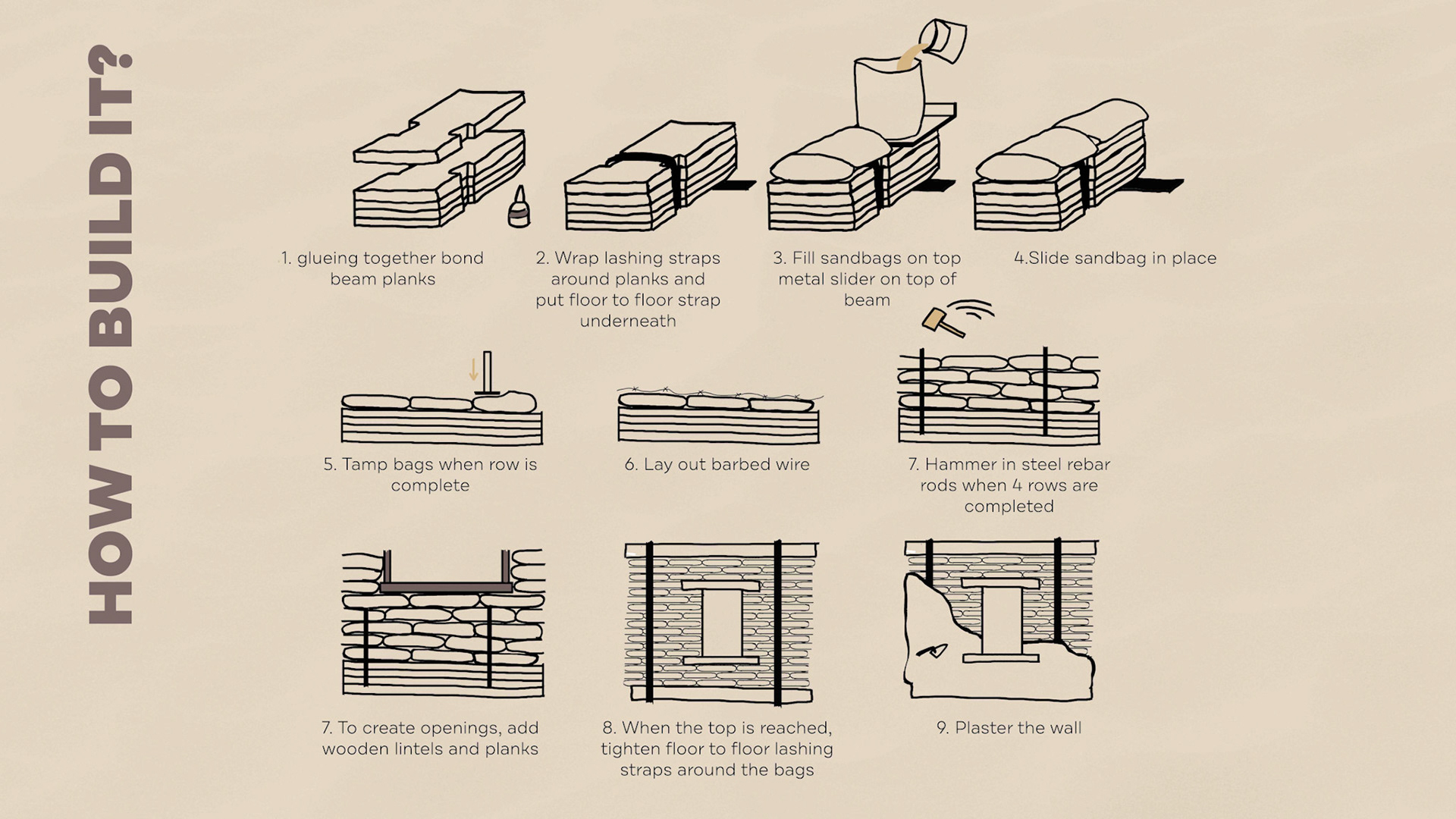 HOW TO BUILD IT?

1. glueing together bond beam planks

2. Wrap lashing straps around planks and put floor to floor strap underneath

3. Fill sandbags on top metal slider on top of beam

4.Slide sandbag in place

5. Tamp bags when row is complete

6. Lay out barbed wire

7. Hammer in steel rebar rods when 4 rows are completed

7. To create openings, add wooden lintels and planks

8. When the top is reached, tighten floor to floor lashing straps around the bags

9. Plaster the wall