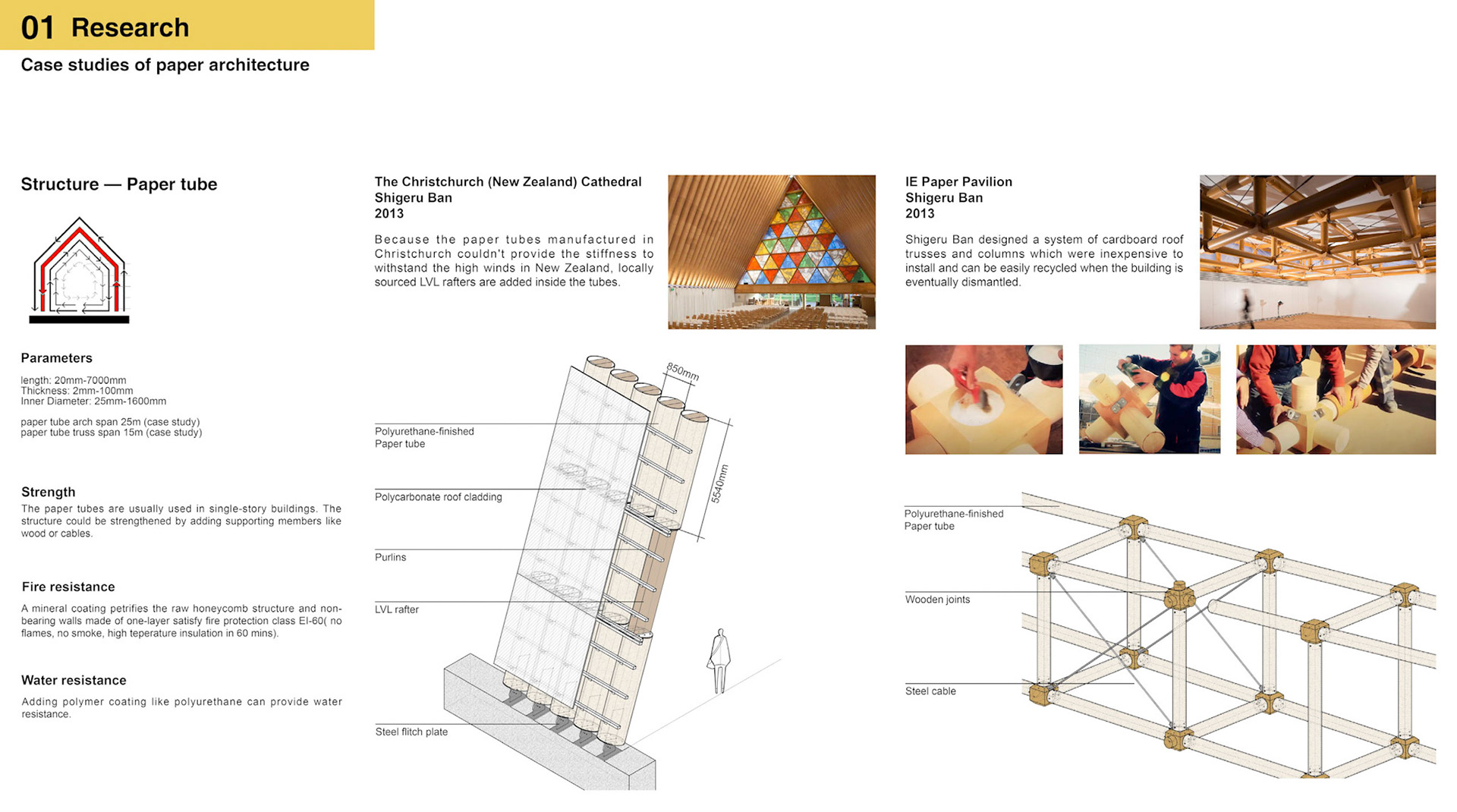 01 Research

Case studies of paper architecture

Structure — Paper tube

Parameters

length: 20mm-7000mm
Thickness: 2mm-100mm
Inner Diameter: 25mm-1600mm

paper tube arch span 25m (case study)
paper tube truss span 15m (case study)

Strength

The paper tubes are usually used in single-story buildings. The structure could be strengthened by adding supporting members like wood or cables.

Fire resistance

A mineral coating petrifies the raw honeycomb structure and non-bearing walls made of one-layer satisfy fire protection class EI-60( no flames, no smoke, high teperature insulation in 60 mins).

Water resistance

Adding polymer coating like polyurethane can provide water resistance.

The Christchurch (New Zealand) Cathedral
Shigeru Ban
2013

Because the paper tubes manufactured in Christchurch couldn't provide the stiffness to withstand the high winds in New Zealand, locally sourced LVL rafters are added inside the tubes.

850mm

5540mm

Polyurethane-finished
Paper tube

Polycarbonate roof cladding

Purlins

LVL rafter

Steel flitch plate

IE Paper Pavilion
Shigeru Ban
2013

Shigeru Ban designed a system of cardboard roof trusses and columns which were inexpensive to install and can be easily recycled when the building is eventually dismantled.

Polyurethane-finished
Paper tube

Wooden joints

Steel cable