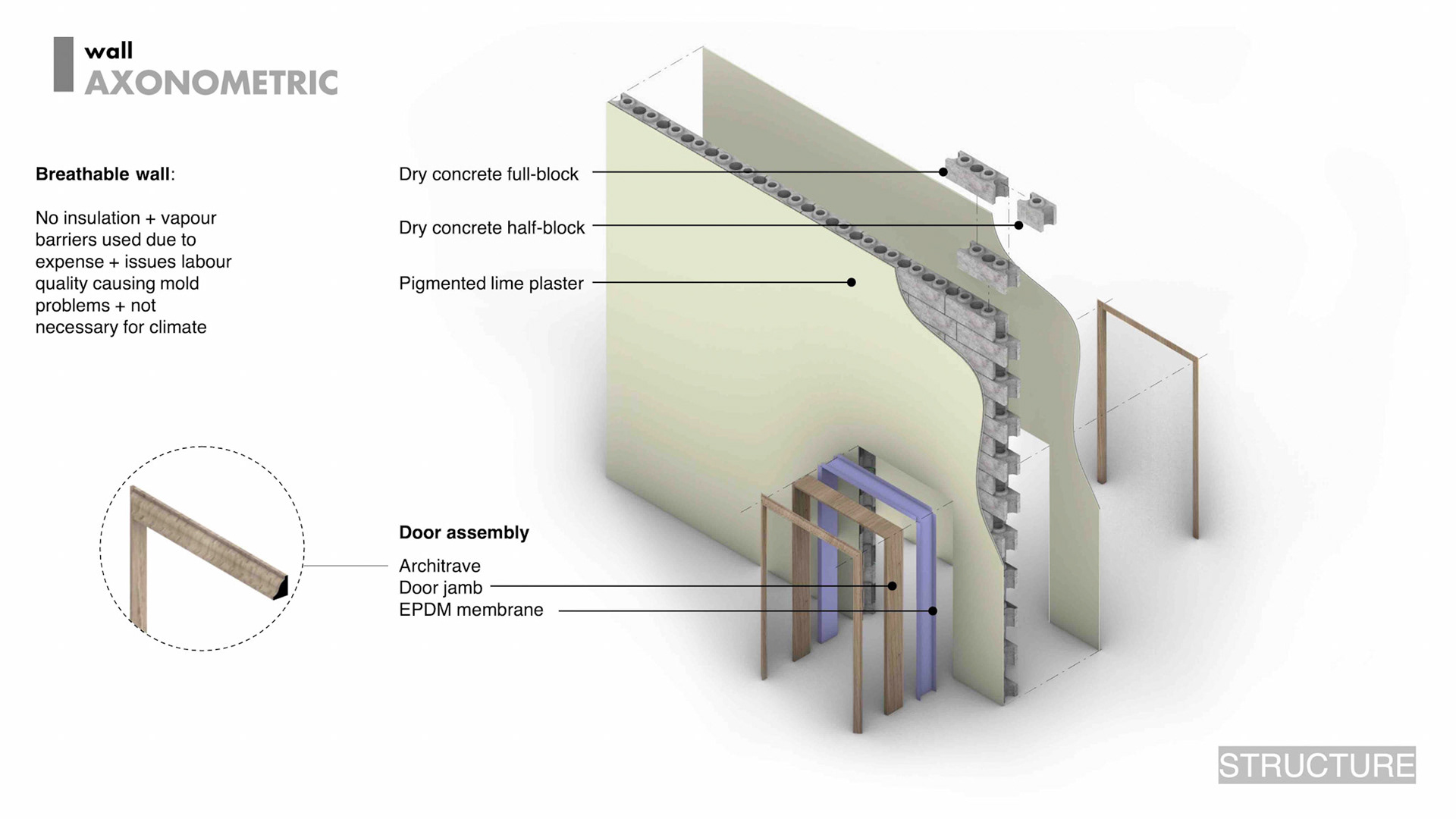 wall
AXONOMETRIC

Breathable wall:

No insulation + vapour barriers used due to expense + issues labour quality causing mold problems + not necessary for climate

Dry concrete full-block

Dry concrete half-block

Pigmented lime plaster

Door assembly
Architrave
Door jamb
EPDM membrane

STRUCTURE