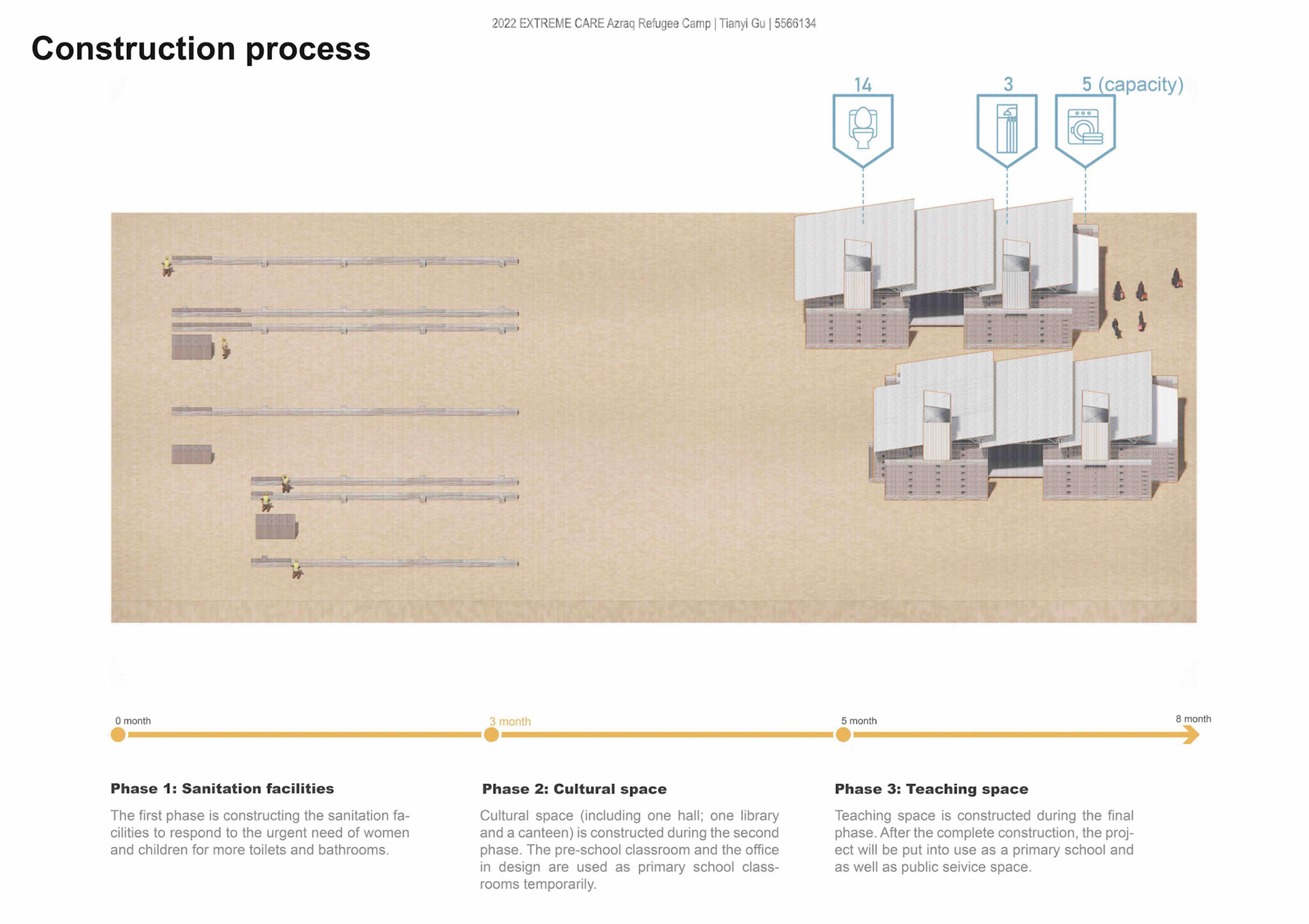 2022 EXTREME CARE Azraq Refugee Camp | Tianyi Gu | 5566134

Construction process

14

3

5 (capacity)

0 month

3 month

5 month

8 month

Phase 1: Sanitation facilities

The first phase is constructing the sanitation facilities to respond to the urgent need of women and children for more toilets and bathrooms.

Phase 2: Cultural space

Cultural space (including one hall; one library and a canteen) is constructed during the second phase. The pre-school classroom and the office in design are used as primary school classrooms temporarily.

Phase 3: Teaching space

Teaching space is constructed during the final phase. After the complete construction, the project will be put into use as a primary school and as well as public seivice space.