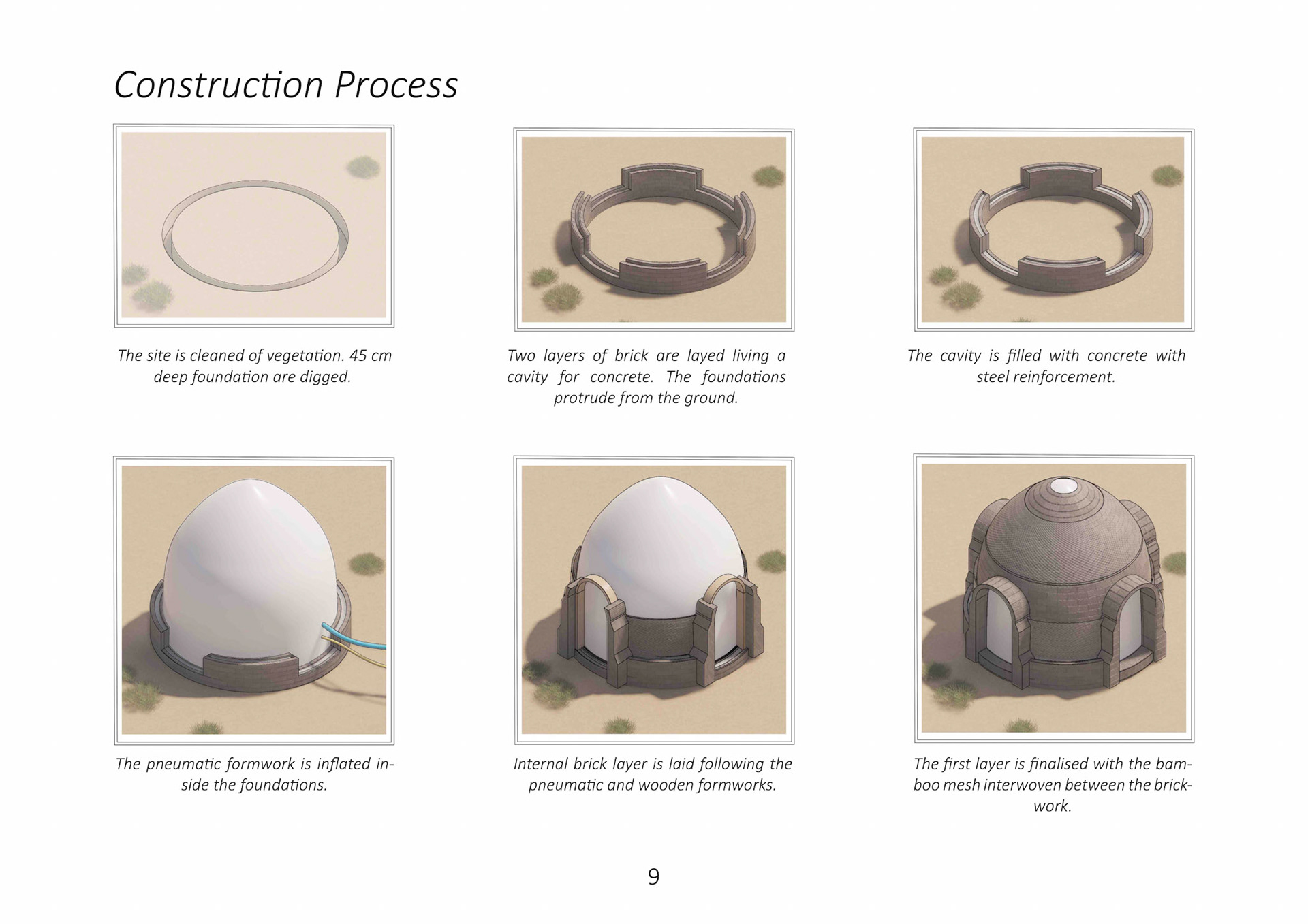 Construction Process

The site is cleaned of vegetation. 45 cm deep foundation are digged.

Two layers of brick are layed living a cavity for concrete. The foundations protrude from the ground.

The cavity is filled with concrete with steel reinforcement.

The pneumatic formwork is inflated inside the foundations.

Internal brick layer is laid following the pneumatic and wooden formworks.

The first layer is finalised with the bamboo mesh interwoven between the brickwork.

9