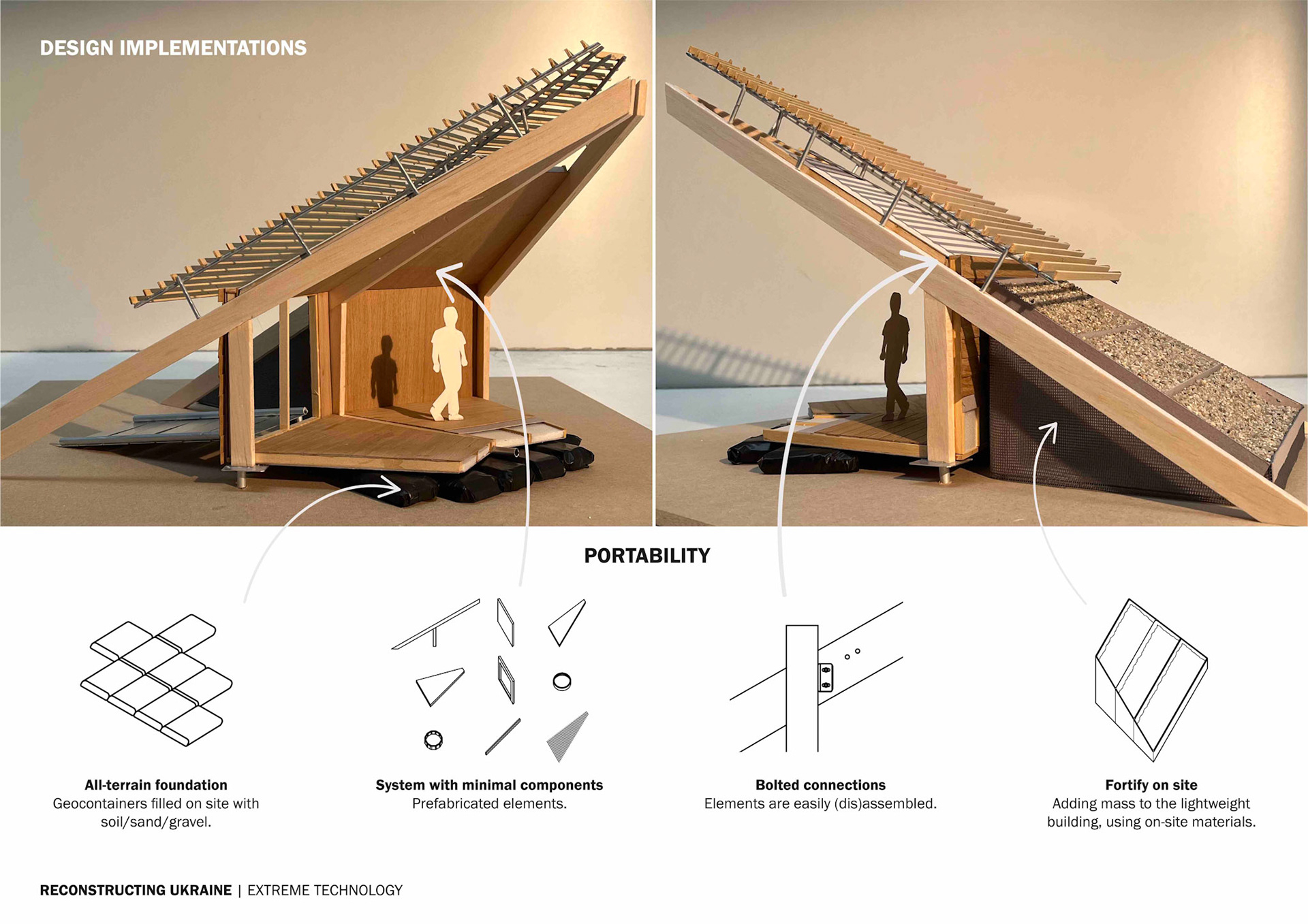 DESIGN IMPLEMENTATIONS

PORTABILITY

All-terrain foundation
Geocontainers filled on site with soil/sand/gravel.

System with minimal components
Prefabricated elements.

Bolted connections
Elements are easily (dis)assembled.

Fortify on site
Adding mass to the lightweight building, using on-site materials.

RECONSTRUCTING UKRAINE | EXTREME TECHNOLOGY