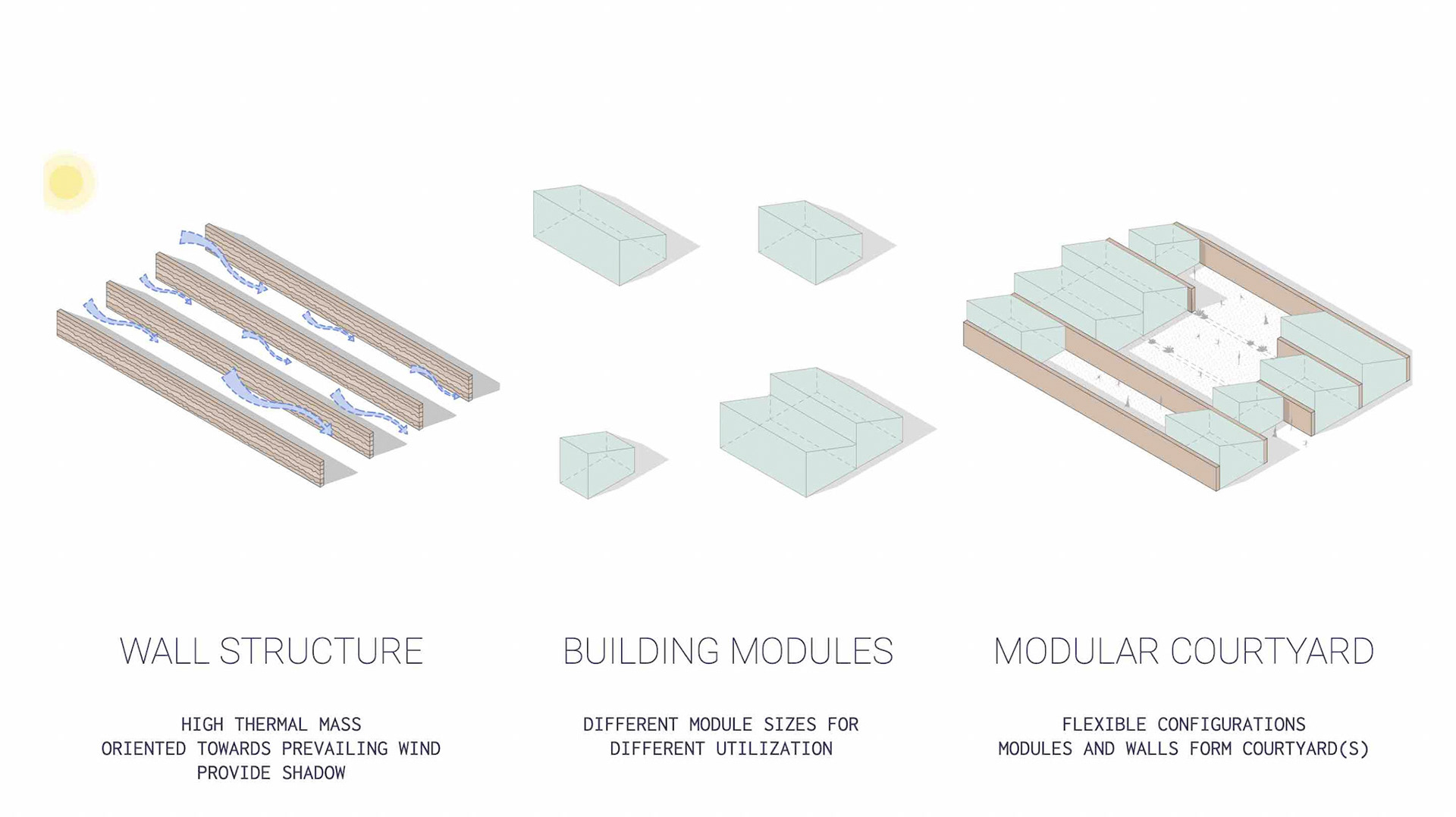 WALL STRUCTURE

HIGH THERMAL MASS
ORIENTED TOWARDS PREVAILING WIND
PROVIDE SHADOW

BUILDING MODULES

DIFFERENT MODULE SIZES FOR
DIFFERENT UTILIZATION

MODULAR COURTYARD

FLEXIBLE CONFIGURATIONS
MODULES AND WALLS FORM COURTYARD(S)