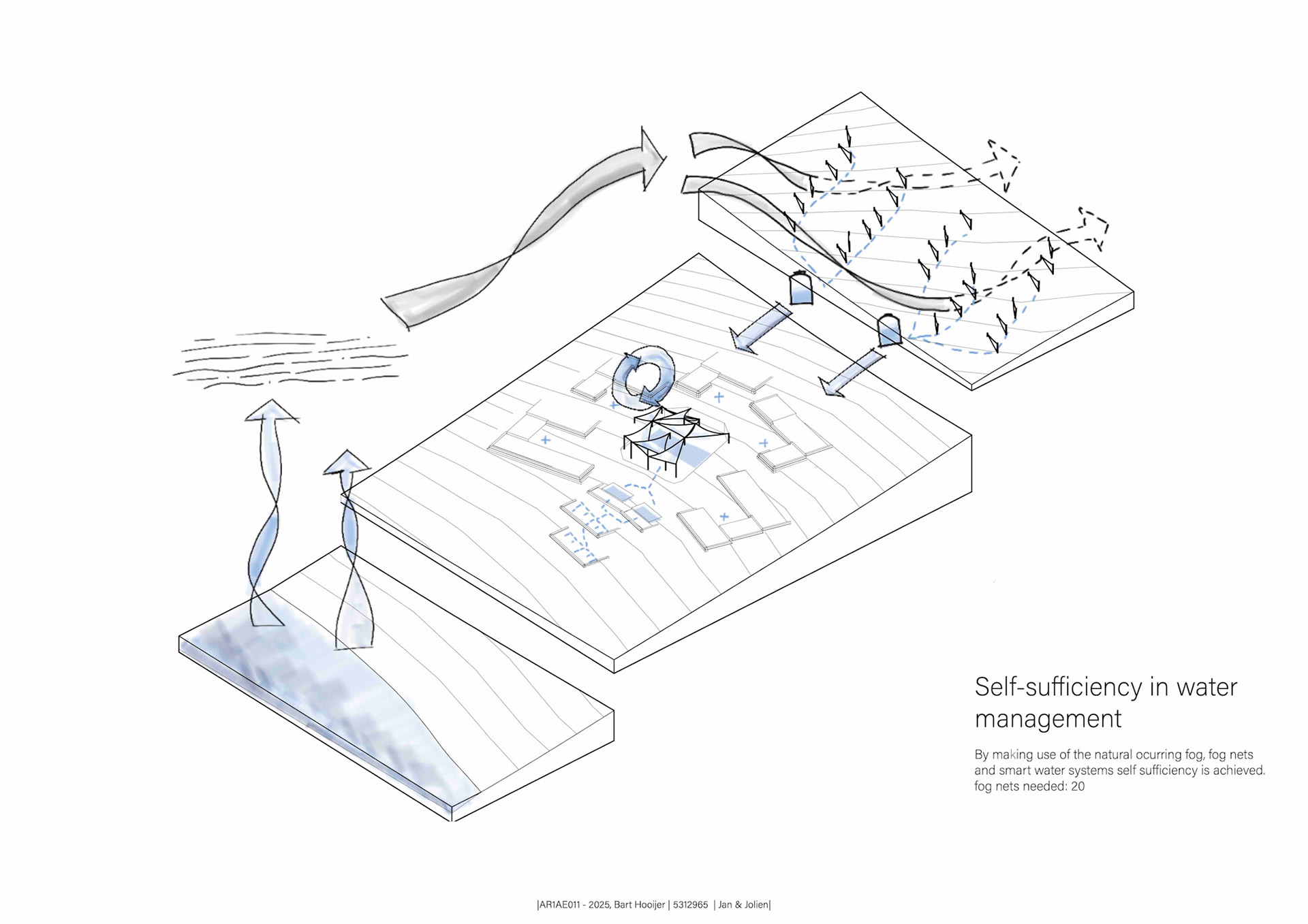 Self-sufficiency in water management

By making use of the natural ocurring fog, fog nets and smart water systems self sufficiency is achieved. fog nets needed: 20

|AR1AE011 - 2025, Bart Hooijer | 5312965 | Jan & Jolien|