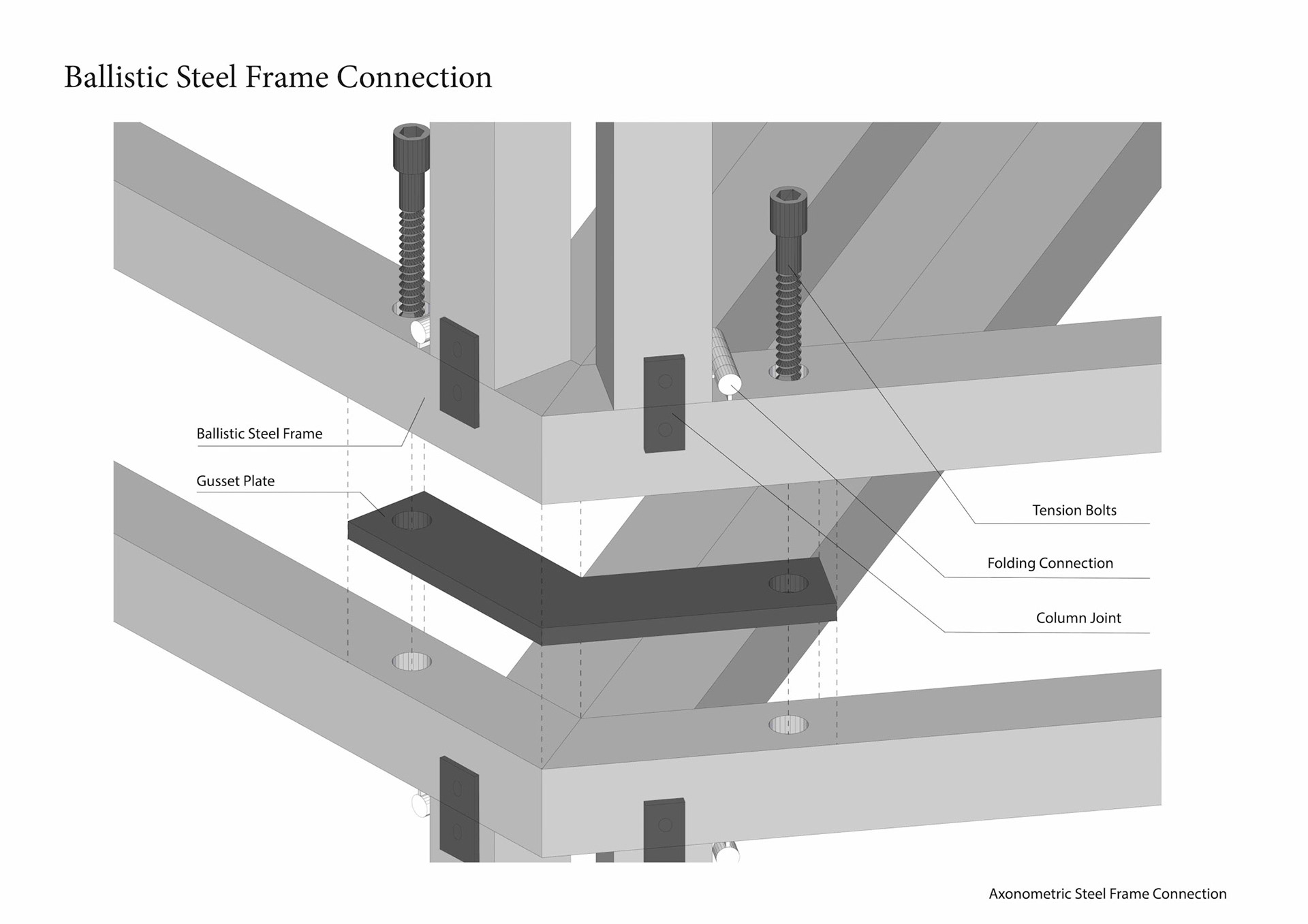 Ballistic Steel Frame Connection

Ballistic Steel Frame

Gusset Plate

Tension Bolts

Folding Connection

Column Joint

Axonometric Steel Frame Connection