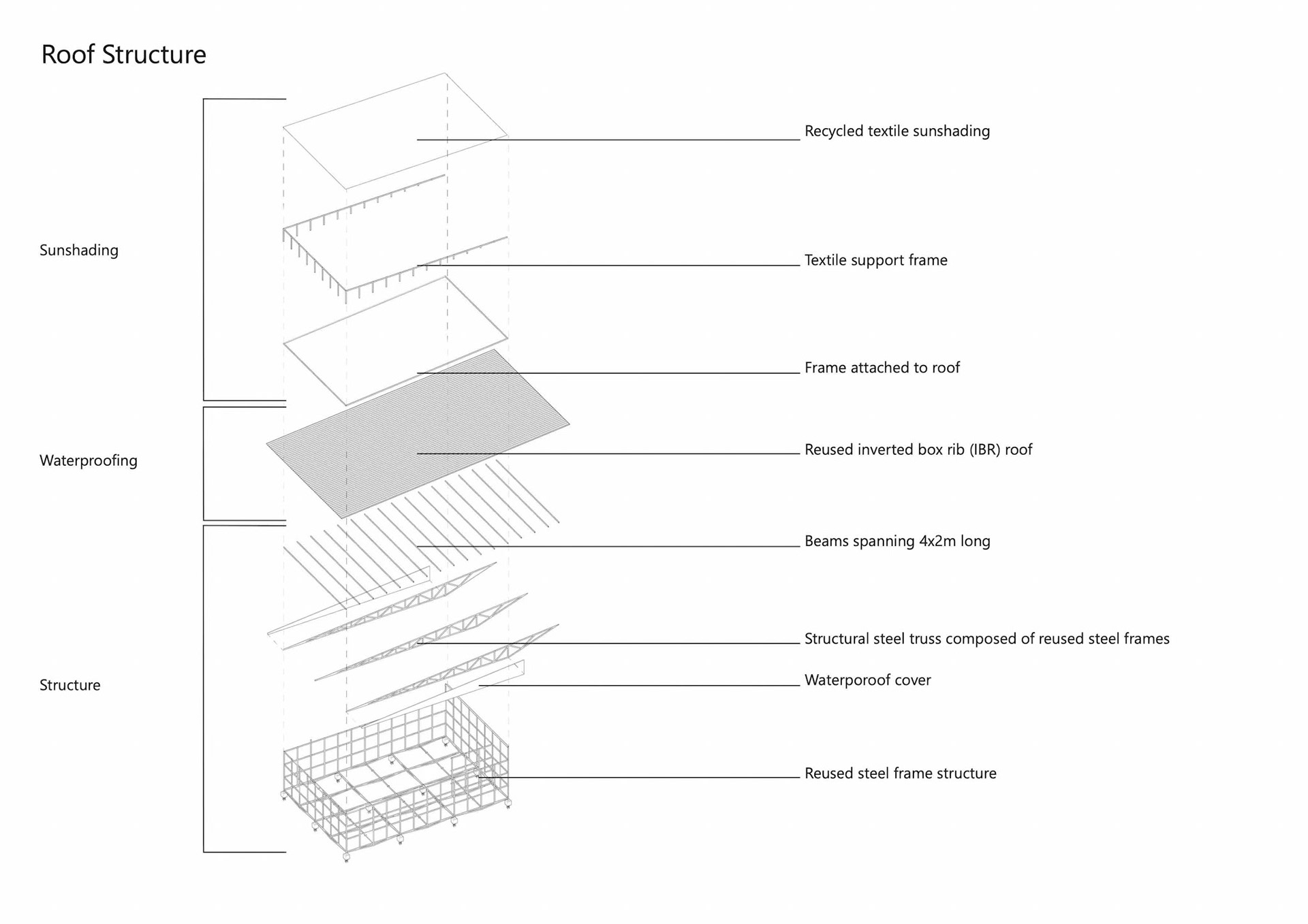 Roof Structure

Sunshading

Waterproofing

Structure

Recycled textile sunshading

Textile support frame

Frame attached to roof

Reused inverted box rib (IBR) roof

Beams spanning 4x2m long

Structural steel truss composed of reused steel frames

Waterporoof cover

Reused steel frame structure