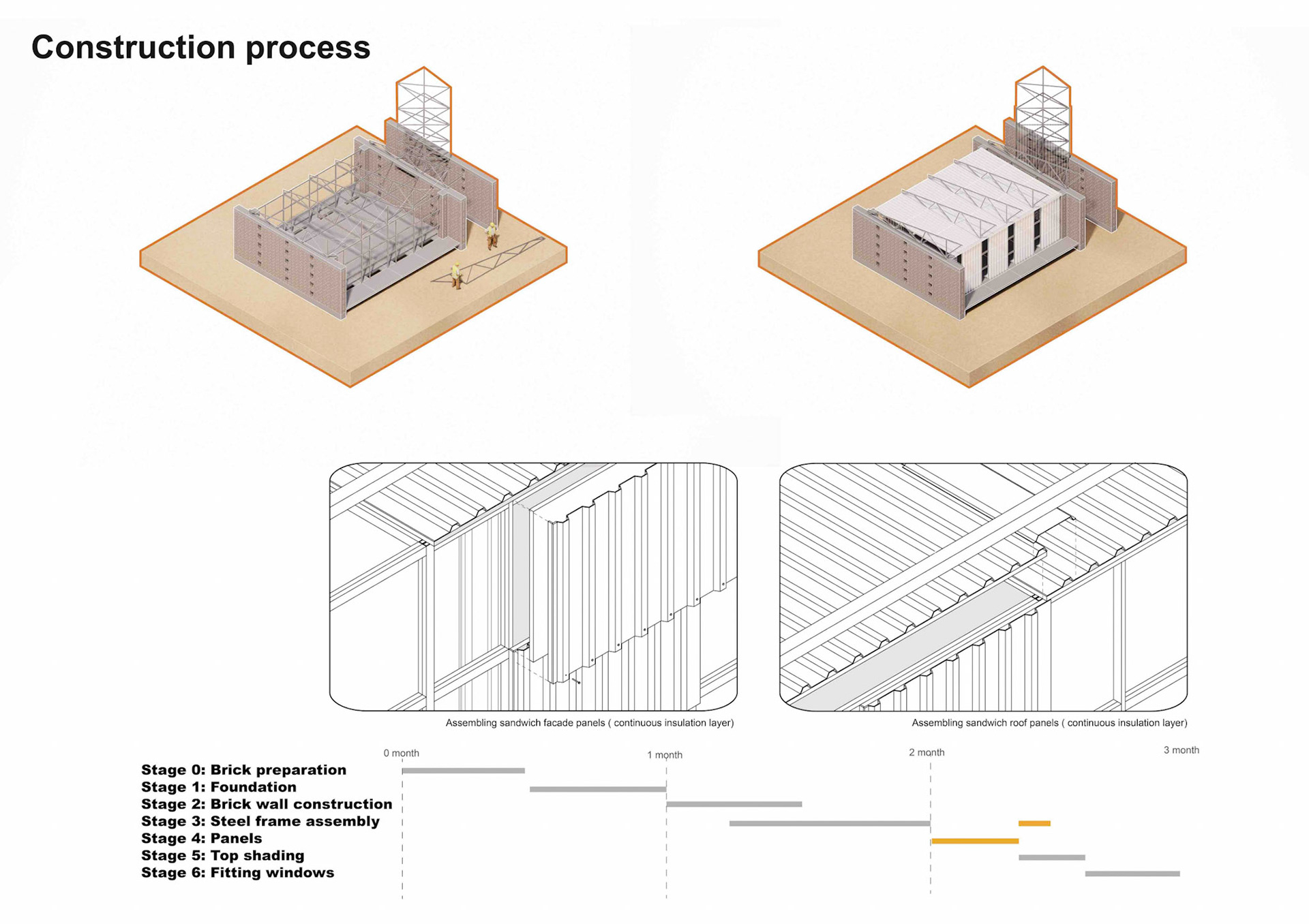 Construction process

Assembling sandwich facade panels ( continuous insulation layer)

Assembling sandwich roof panels ( continuous insulation layer)

0 month
1 month
2 month
3 month

Stage 0: Brick preparation
Stage 1: Foundation
Stage 2: Brick wall construction
Stage 3: Steel frame assembly
Stage 4: Panels
Stage 5: Top shading
Stage 6: Fitting windows