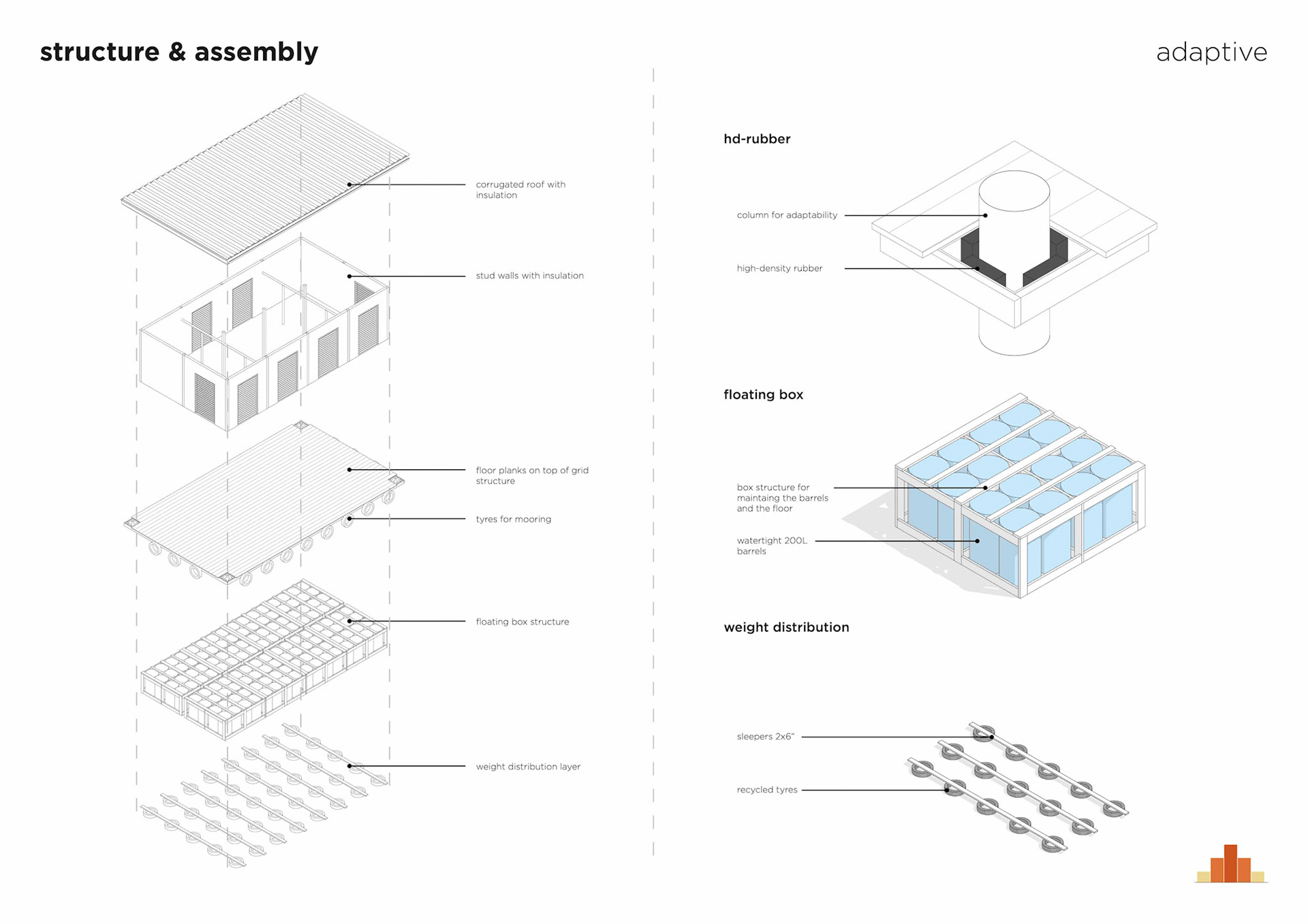 structure & assembly

adaptive

corrugated roof with insulation

stud walls with insulation

floor planks on top of grid structure

tyres for mooring

floating box structure

weight distribution layer

hd-rubber

column for adaptability

high-density rubber

floating box

box structure for maintaing the barrels and the floor

watertight 200L barrels

weight distribution

sleepers 2x6"

recycled tyres