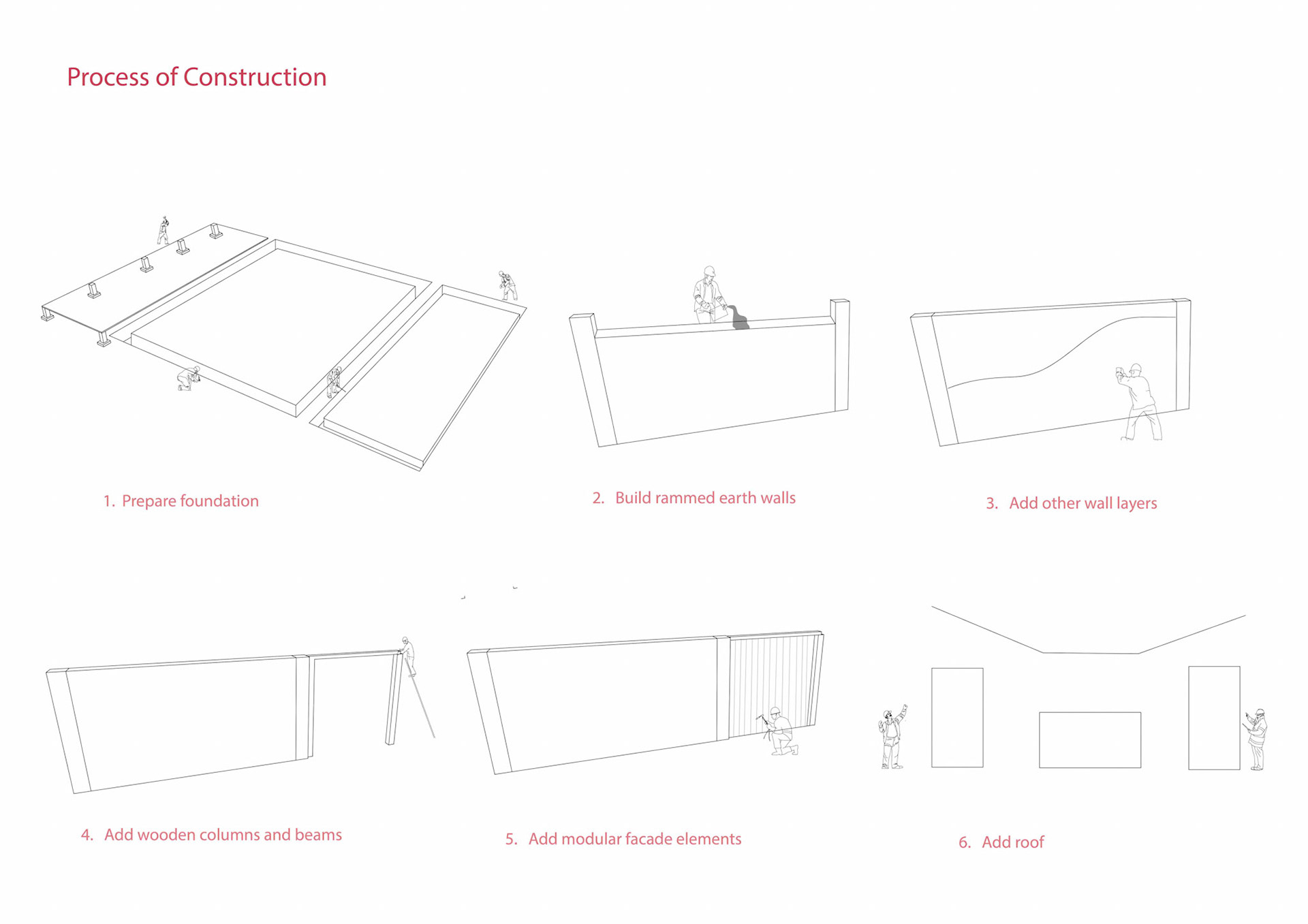 Process of Construction

1. Prepare foundation

2. Build rammed earth walls

3. Add other wall layers

4. Add wooden columns and beams

5. Add modular facade elements

6. Add roof