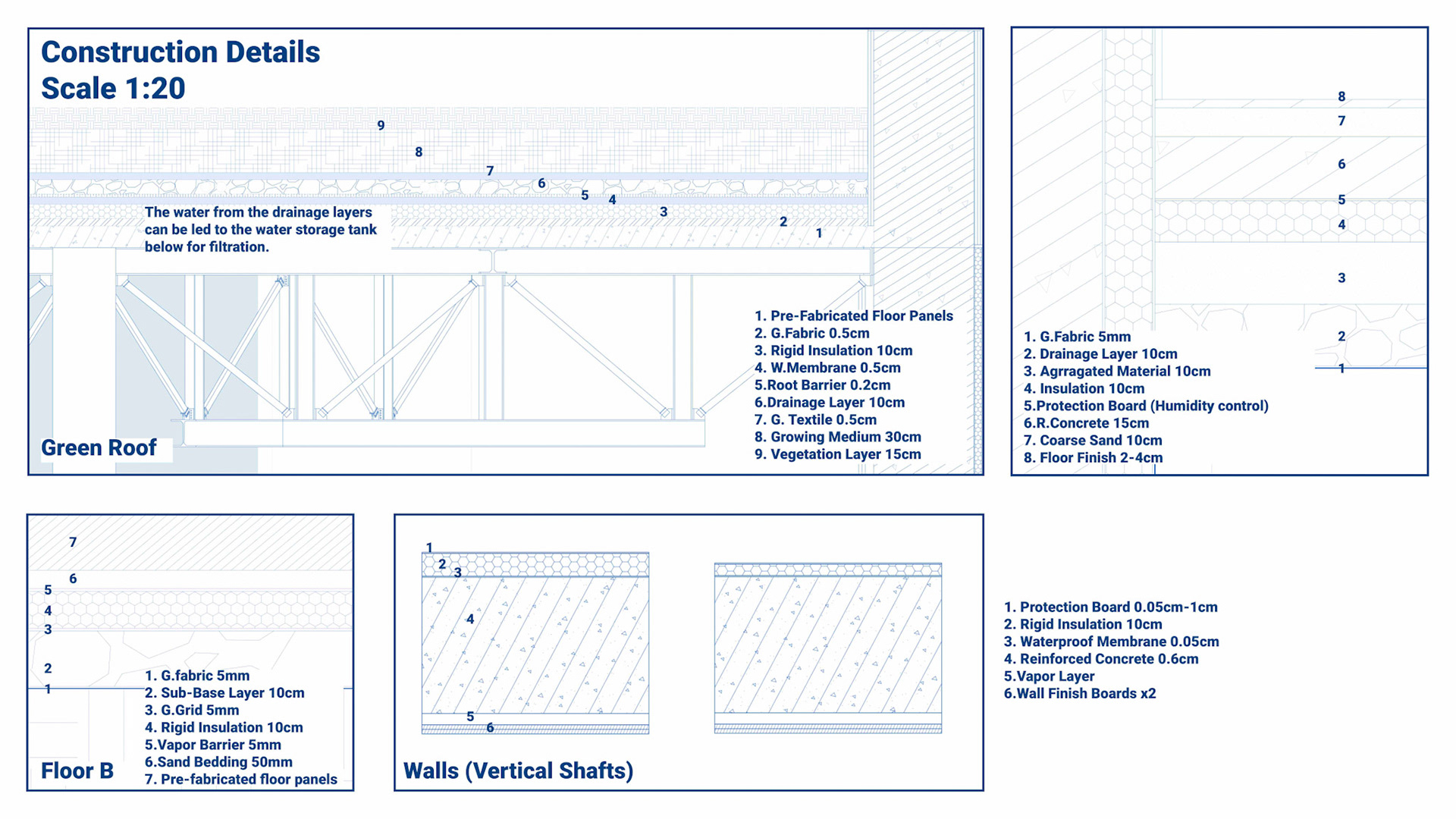 Construction Details
Scale 1:20

9
8
7
6
5
4
3
2
1

The water from the drainage layers can be led to the water storage tank below for filtration.

1. Pre-Fabricated Floor Panels
2. G.Fabric 0.5cm
3. Rigid Insulation 10cm
4. W.Membrane 0.5cm
5.Root Barrier 0.2cm
6.Drainage Layer 10cm
7. G. Textile 0.5cm
8. Growing Medium 30cm
9. Vegetation Layer 15cm

Green Roof

8
7
6
5
4
3
2
1

1. G.Fabric 5mm
2. Drainage Layer 10cm
3. Agrragated Material 10cm
4. Insulation 10cm
5.Protection Board (Humidity control)
6.R.Concrete 15cm
7. Coarse Sand 10cm
8. Floor Finish 2-4cm

7
6
5
4
3
2
1

1. G.fabric 5mm
2. Sub-Base Layer 10cm
3. G.Grid 5mm
4. Rigid Insulation 10cm
5.Vapor Barrier 5mm
6.Sand Bedding 50mm
7. Pre-fabricated floor panels

Floor B

1
2
3
4
5
6

Walls (Vertical Shafts)

1. Protection Board 0.05cm-1cm
2. Rigid Insulation 10cm
3. Waterproof Membrane 0.05cm
4. Reinforced Concrete 0.6cm
5.Vapor Layer
6.Wall Finish Boards x2