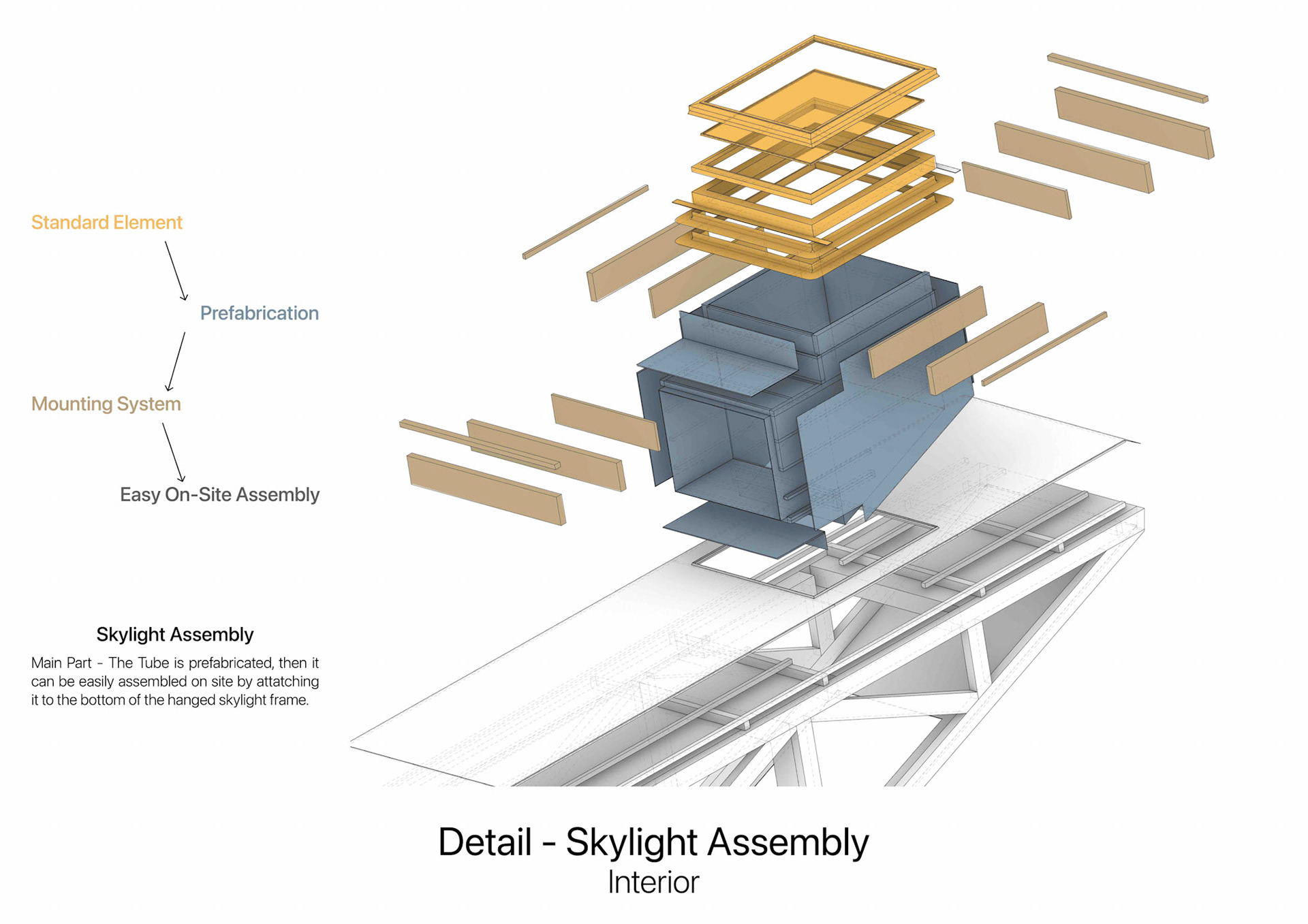 Standard Element

Prefabrication

Mounting System

Easy On-Site Assembly

Skylight Assembly

Main Part - The Tube is prefabricated, then it can be easily assembled on site by attatching it to the bottom of the hanged skylight frame.

Detail - Skylight Assembly
Interior