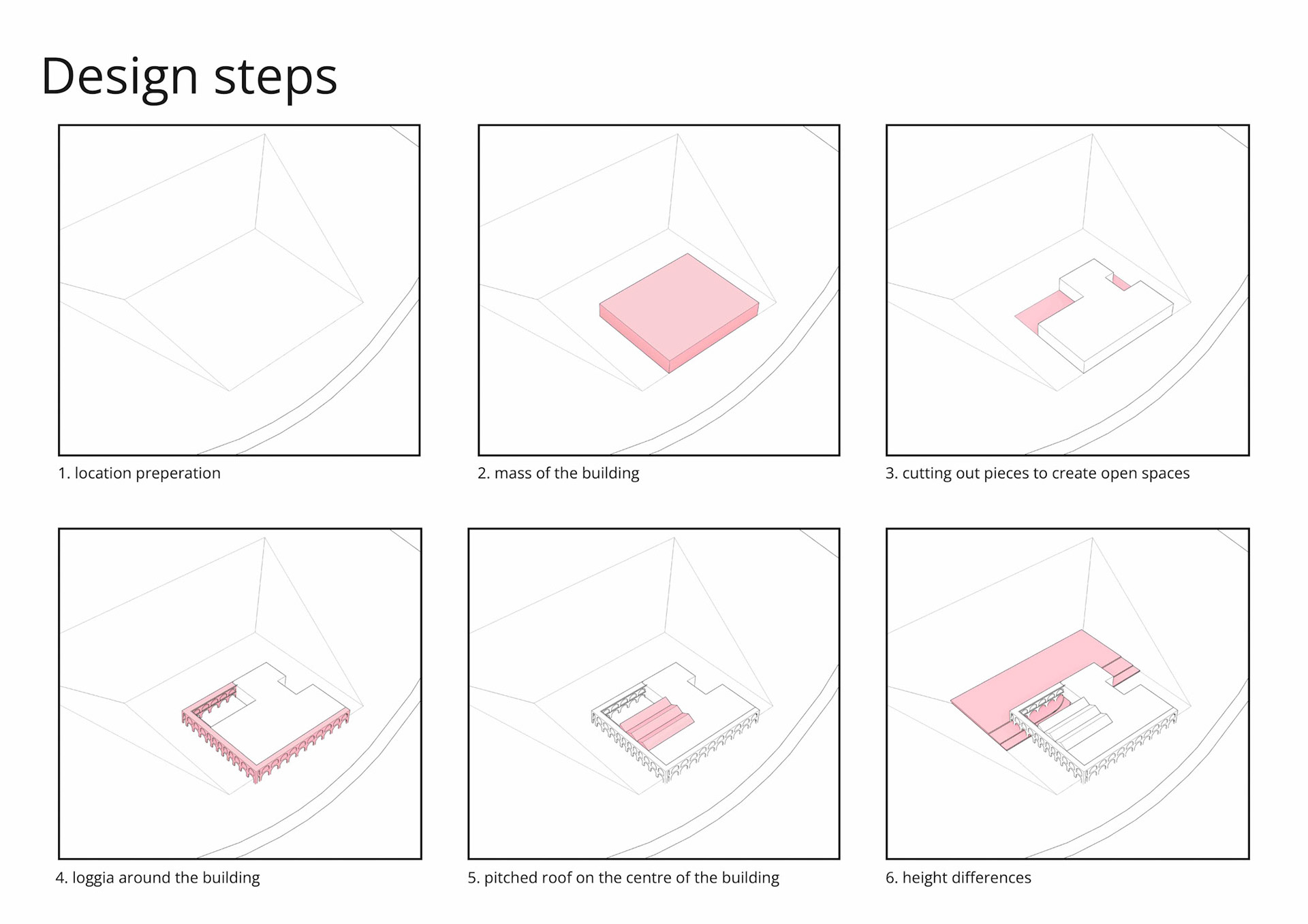 Design steps

1. location preperation

2. mass of the building

3. cutting out pieces to create open spaces

4. loggia around the building

5. pitched roof on the centre of the building

6. height differences