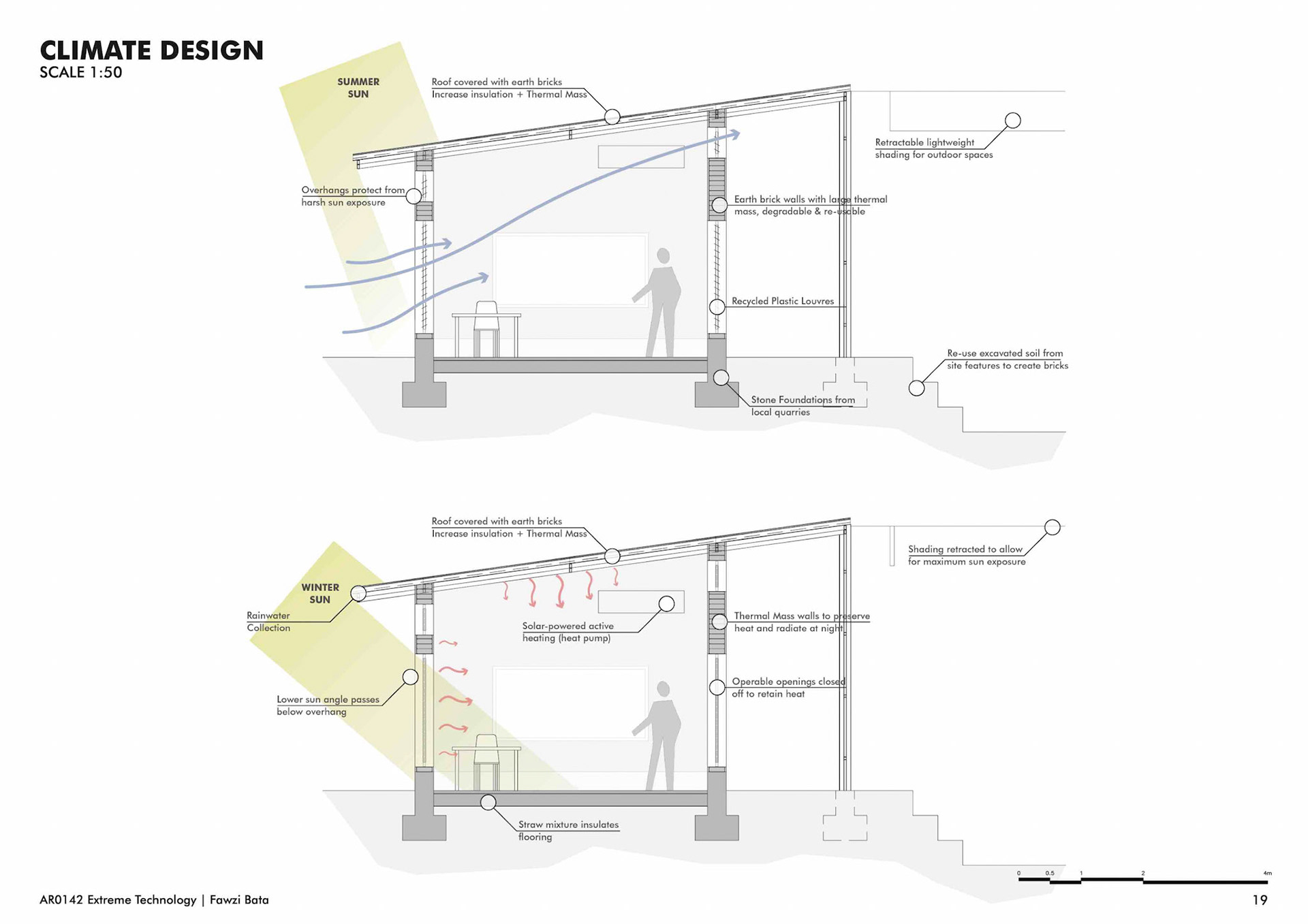 CLIMATE DESIGN
SCALE 1:50

SUMMER SUN

Roof covered with earth bricks
Increase insulation + Thermal Mass

Retractable lightweight shading for outdoor spaces

Overhangs protect from harsh sun exposure

Earth brick walls with large thermal mass, degradable & re-usable

Recycled Plastic Louvres

Re-use excavated soil from site features to create bricks

Stone Foundations from local quarries

Roof covered with earth bricks
Increase insulation + Thermal Mass

Shading retracted to allow for maximum sun exposure

WINTER SUN

Rainwater Collection

Solar-powered active heating (heat pump)

Thermal Mass walls to preserve heat and radiate at night

Operable openings closed off to retain heat

Lower sun angle passes below overhang

Straw mixture insulates flooring

0 0.5 1 2 4m

AR0142 Extreme Technology | Fawzi Bata

19