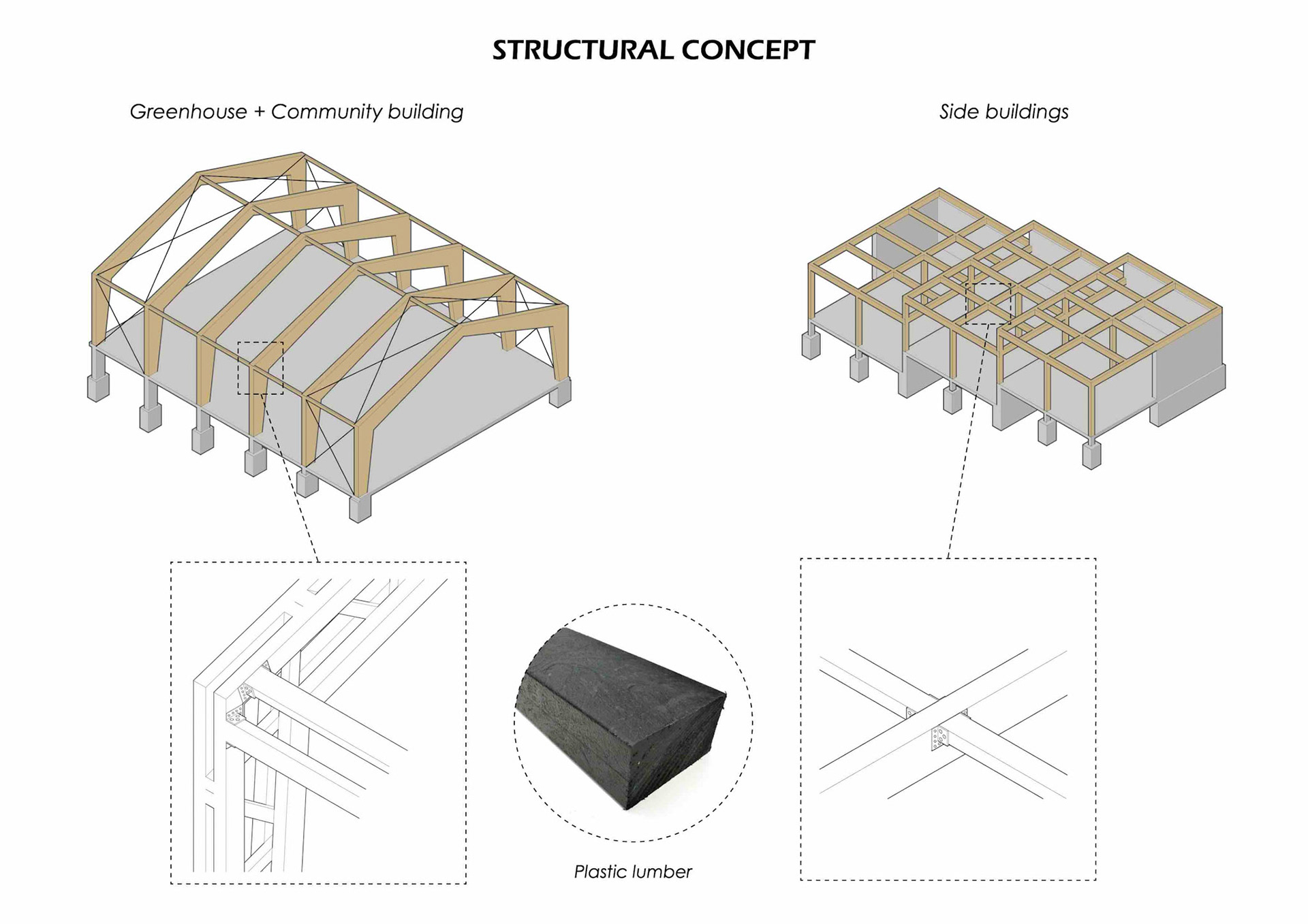 STRUCTURAL CONCEPT

Greenhouse + Community building

Side buildings

Plastic lumber