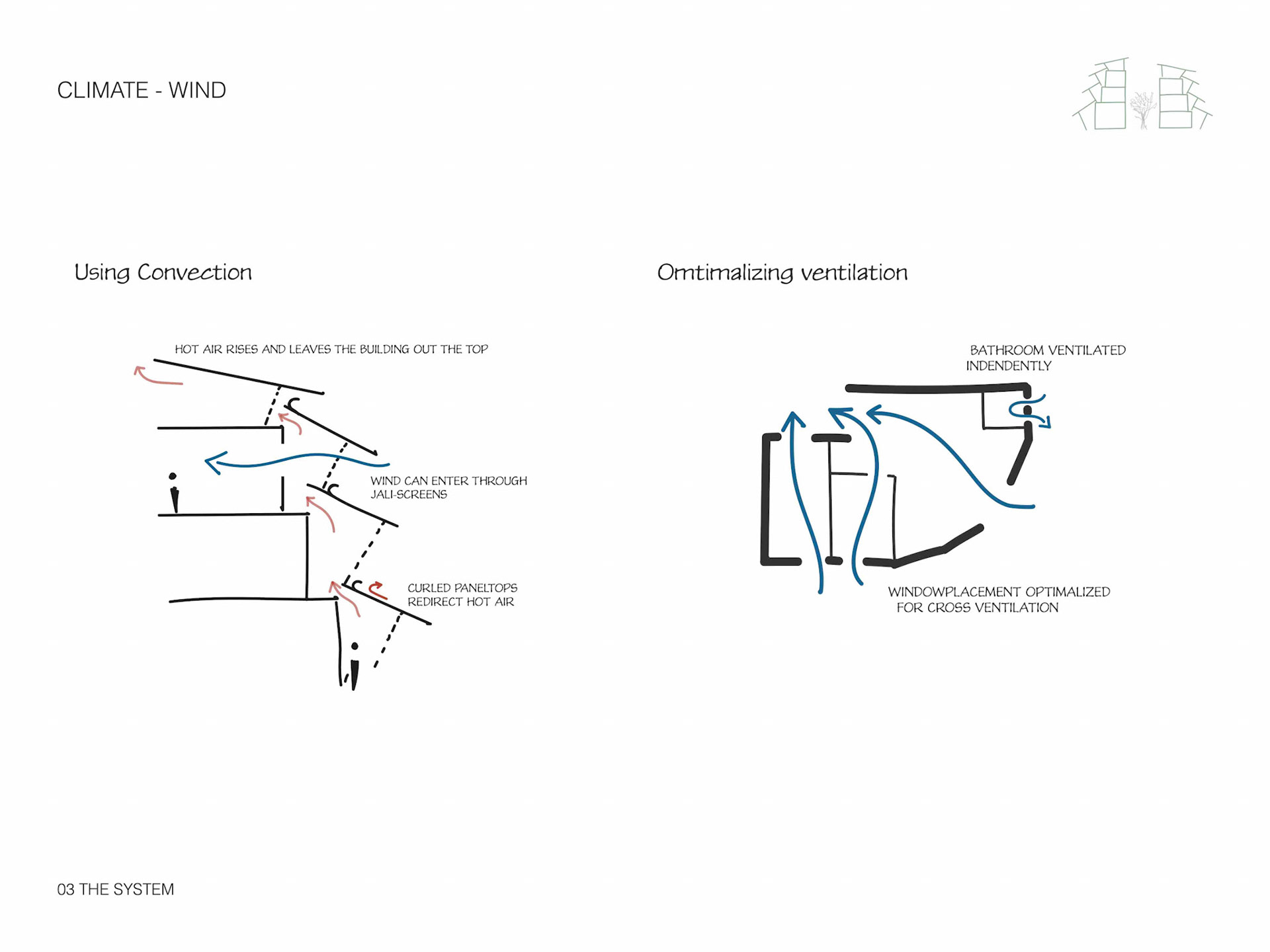 CLIMATE - WIND

Using Convection

HOT AIR RISES AND LEAVES THE BUILDING OUT THE TOP

WIND CAN ENTER THROUGH JALI-SCREENS

CURLED PANELTOPS REDIRECT HOT AIR

Omtimalizing ventilation

BATHROOM VENTILATED INDENDENTLY

WINDOWPLACEMENT OPTIMALIZED FOR CROSS VENTILATION

03 THE SYSTEM