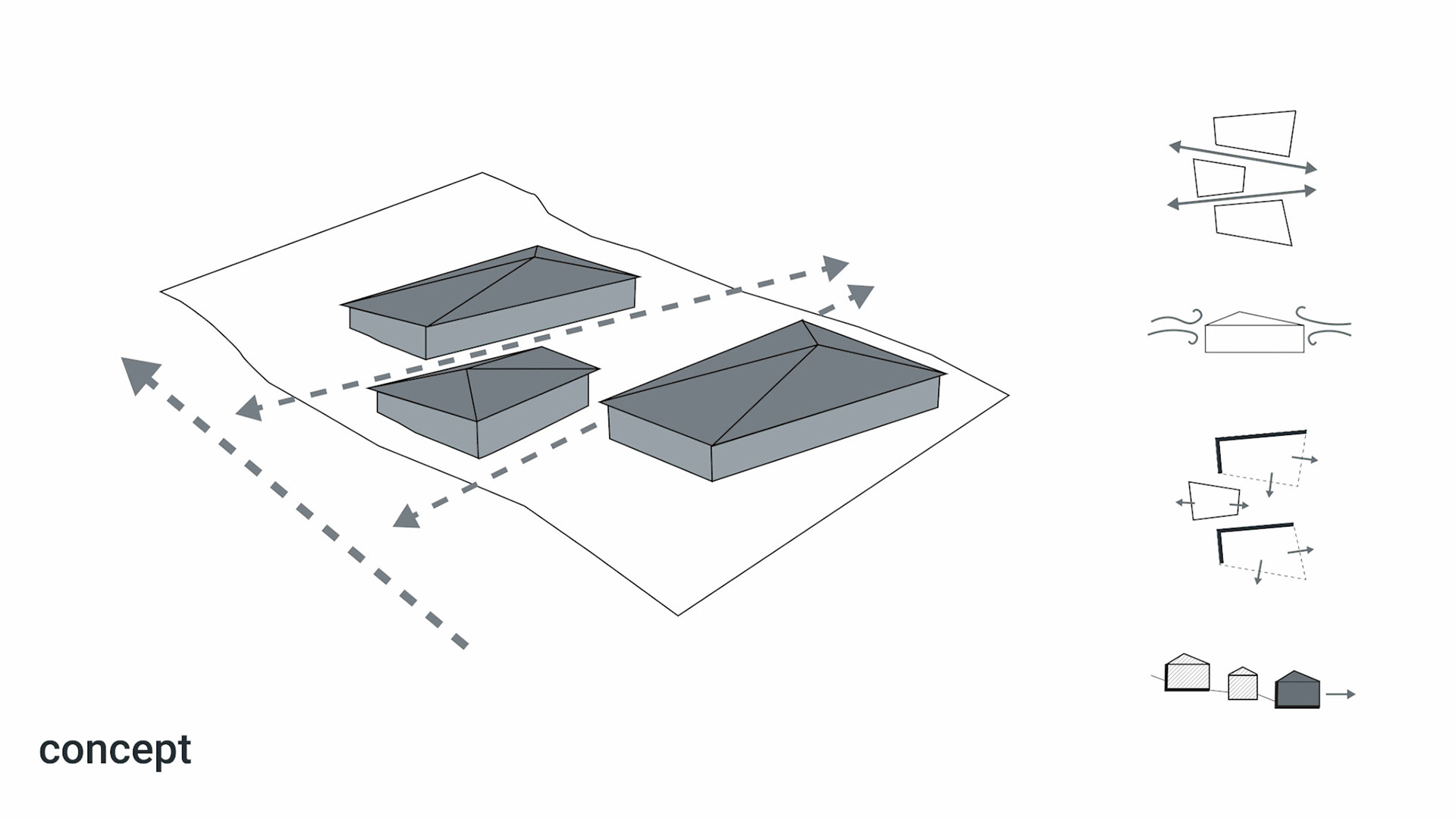 concept