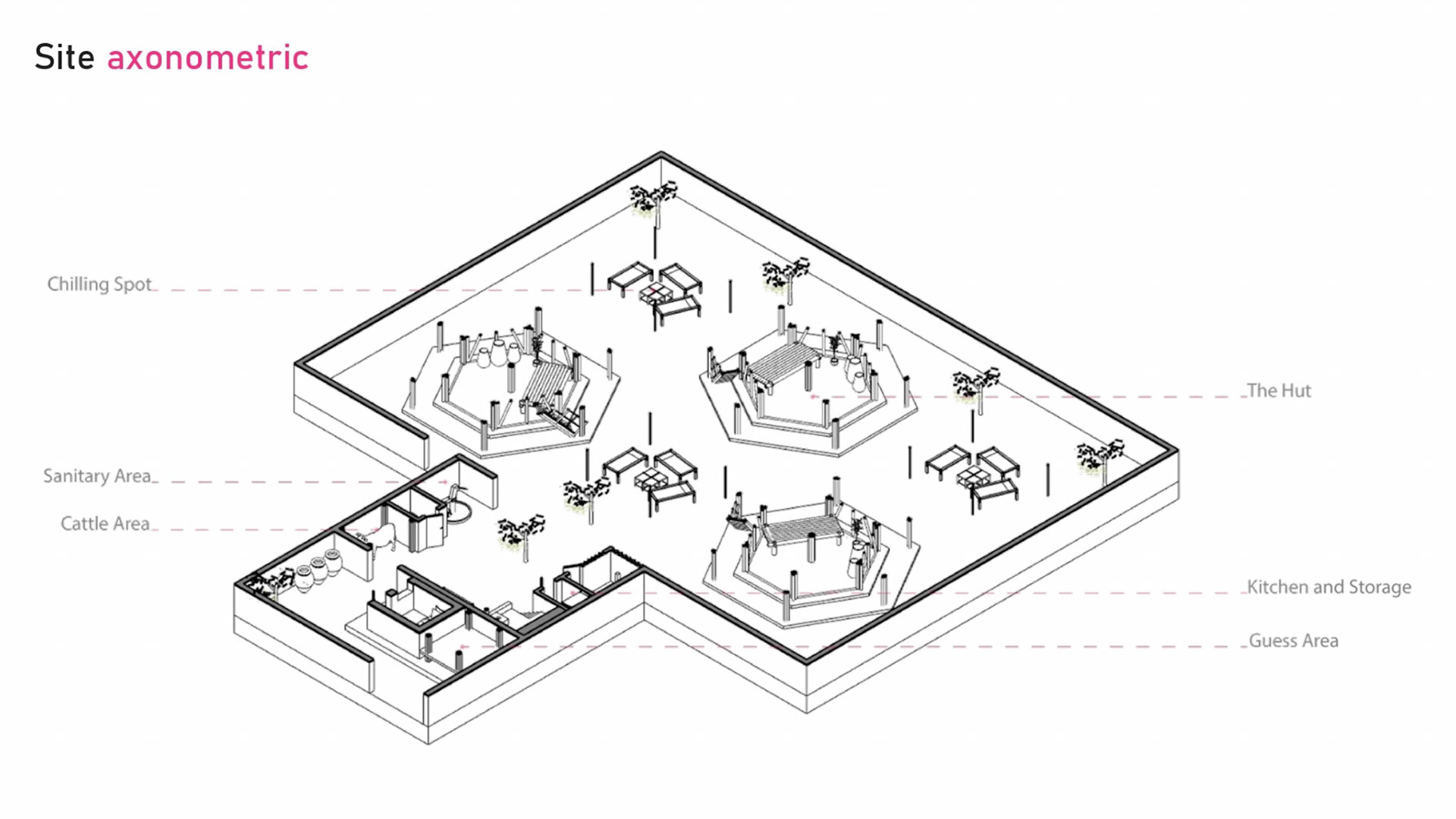 Site axonometric

Chilling Spot

Sanitary Area

Cattle Area

The Hut

Kitchen and Storage

Guess Area