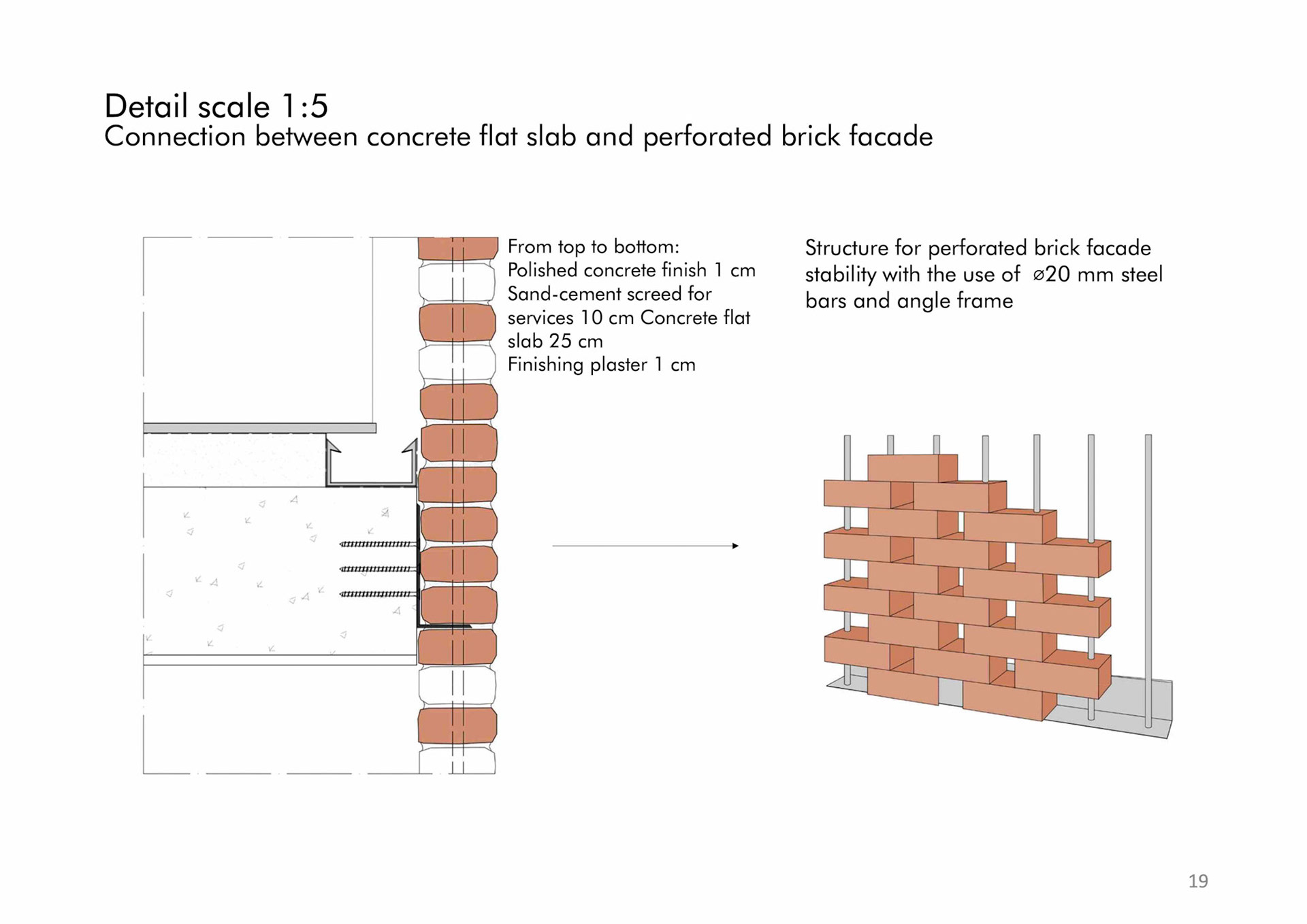 Detail scale 1:5
Connection between concrete flat slab and perforated brick facade

From top to bottom:
Polished concrete finish 1 cm
Sand-cement screed for services 10 cm Concrete flat slab 25 cm
Finishing plaster 1 cm

Structure for perforated brick facade stability with the use of ⌀20 mm steel bars and angle frame

19