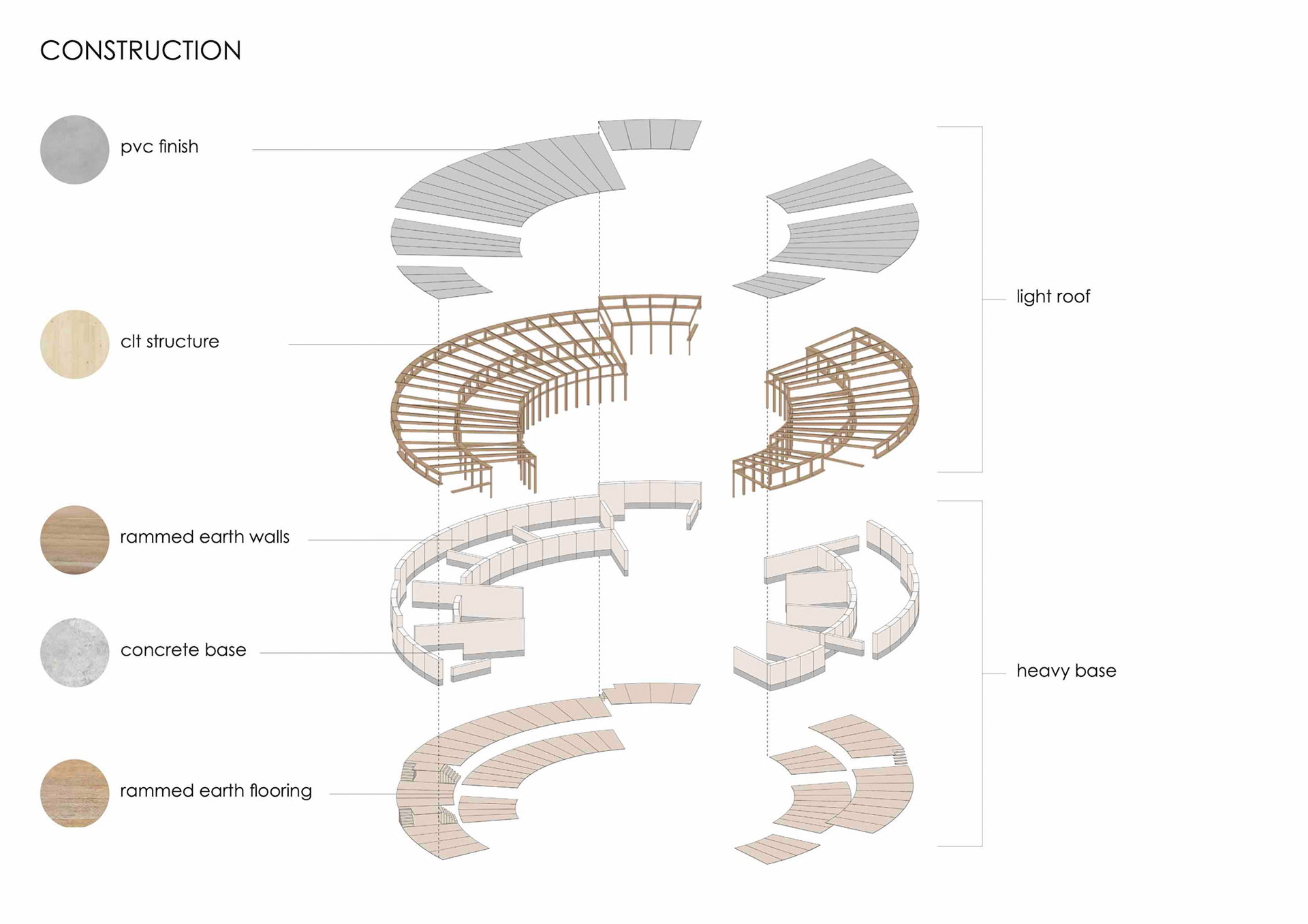 CONSTRUCTION

pvc finish

clt structure

rammed earth walls

concrete base

rammed earth flooring

light roof

heavy base