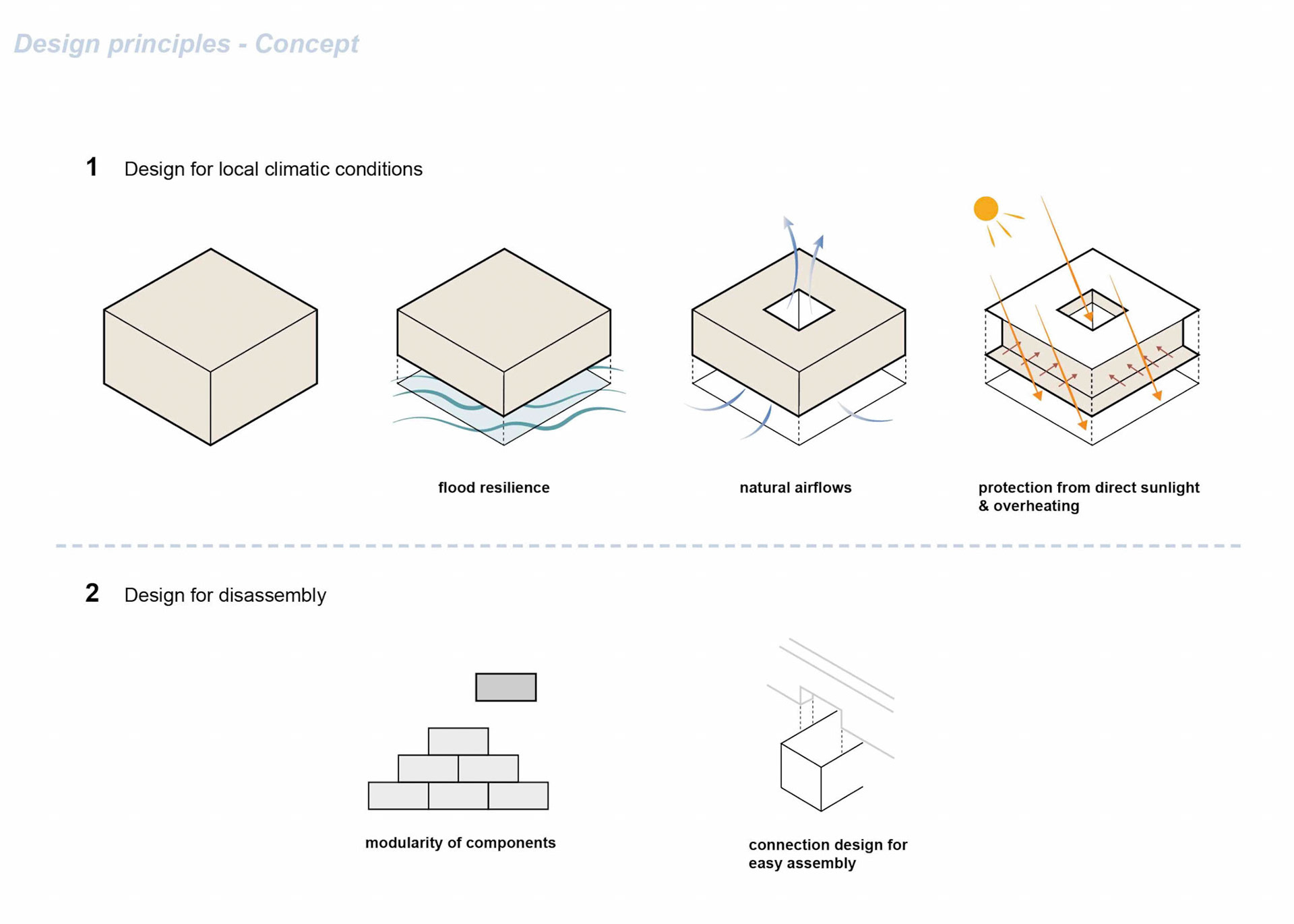 Design principles - Concept

1 Design for local climatic conditions

flood resilience

natural airflows

protection from direct sunlight & overheating

2 Design for disassembly

modularity of components

connection design for easy assembly