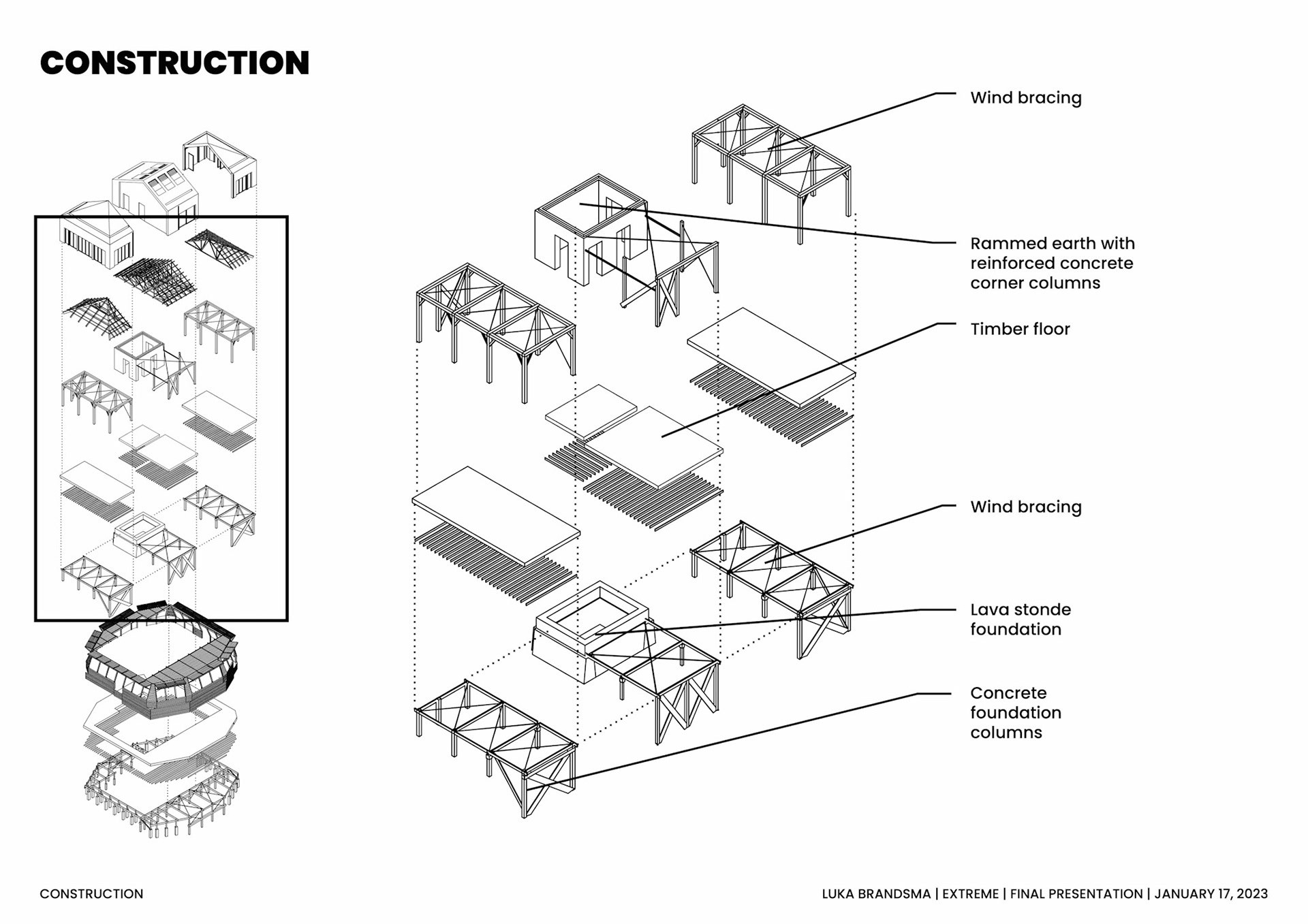 CONSTRUCTION

Wind bracing

Rammed earth with reinforced concrete corner columns

Timber floor

Wind bracing

Lava stonde foundation

Concrete foundation columns

CONSTRUCTION

LUKA BRANDSMA | EXTREME | FINAL PRESENTATION | JANUARY 17, 2023