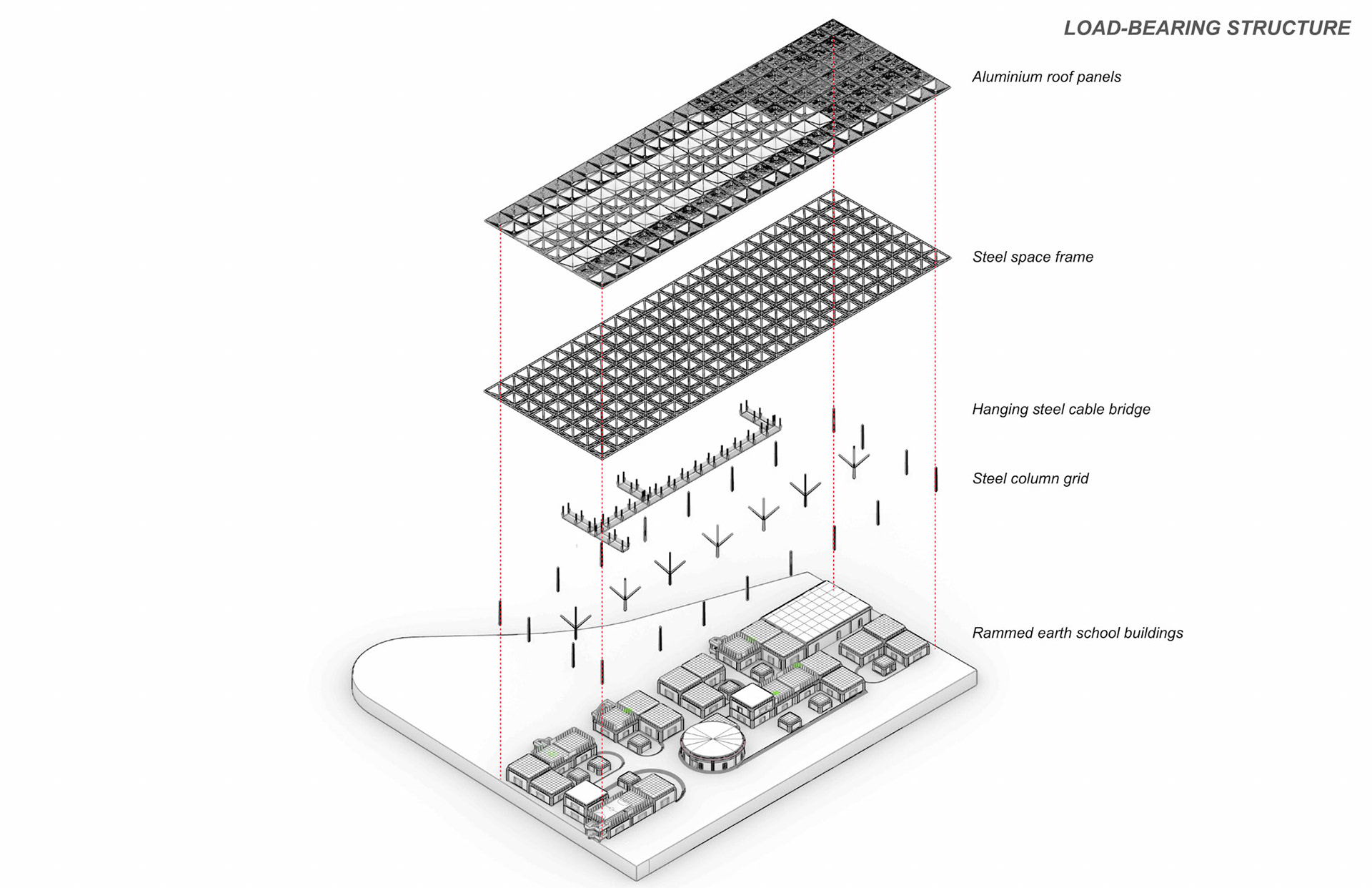 LOAD-BEARING STRUCTURE

Aluminium roof panels

Steel space frame

Hanging steel cable bridge

Steel column grid

Rammed earth school buildings