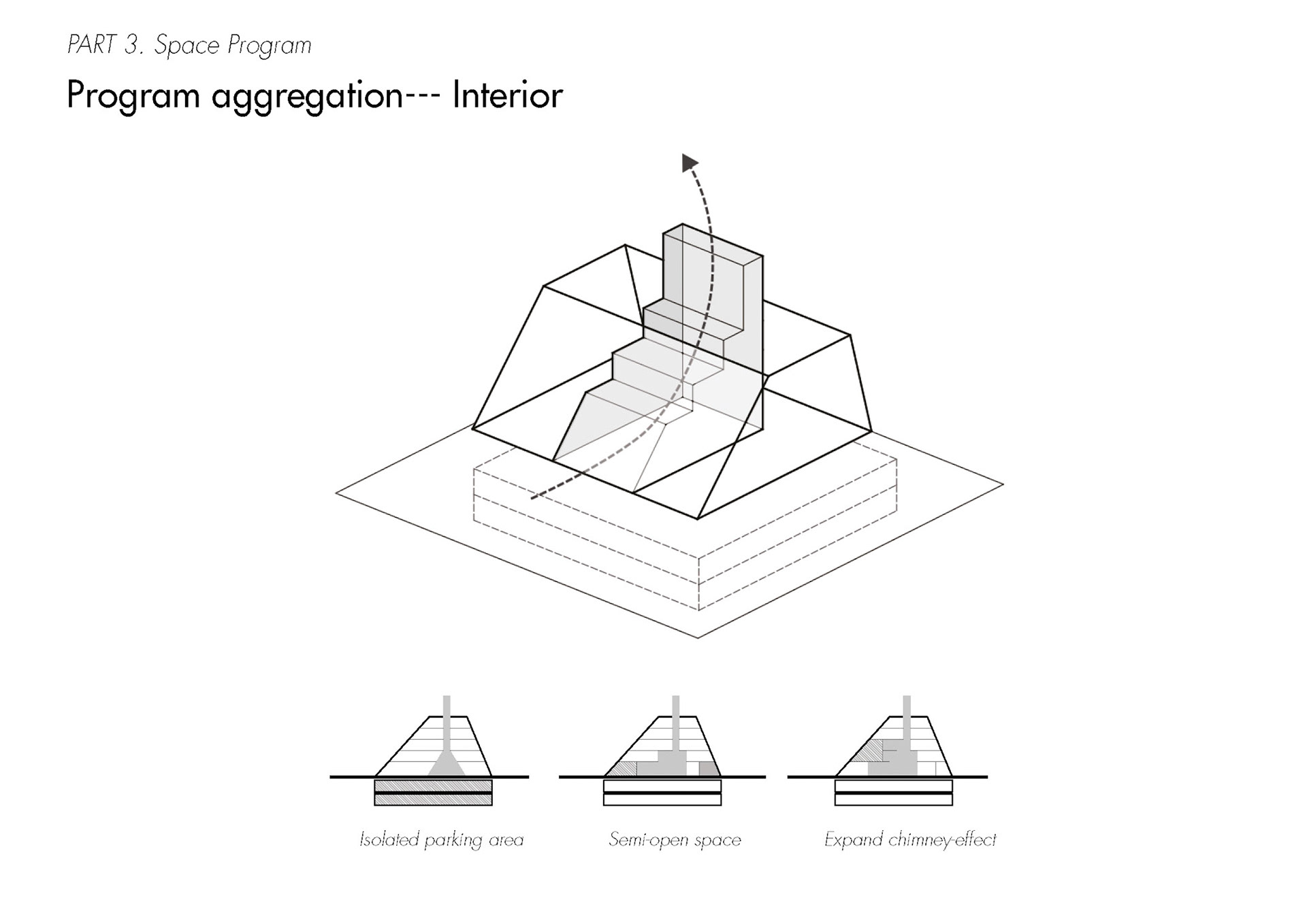 PART 3. Space Program

Program aggregation--- Interior

Isolated parking area

Semi-open space

Expand chimney-effect