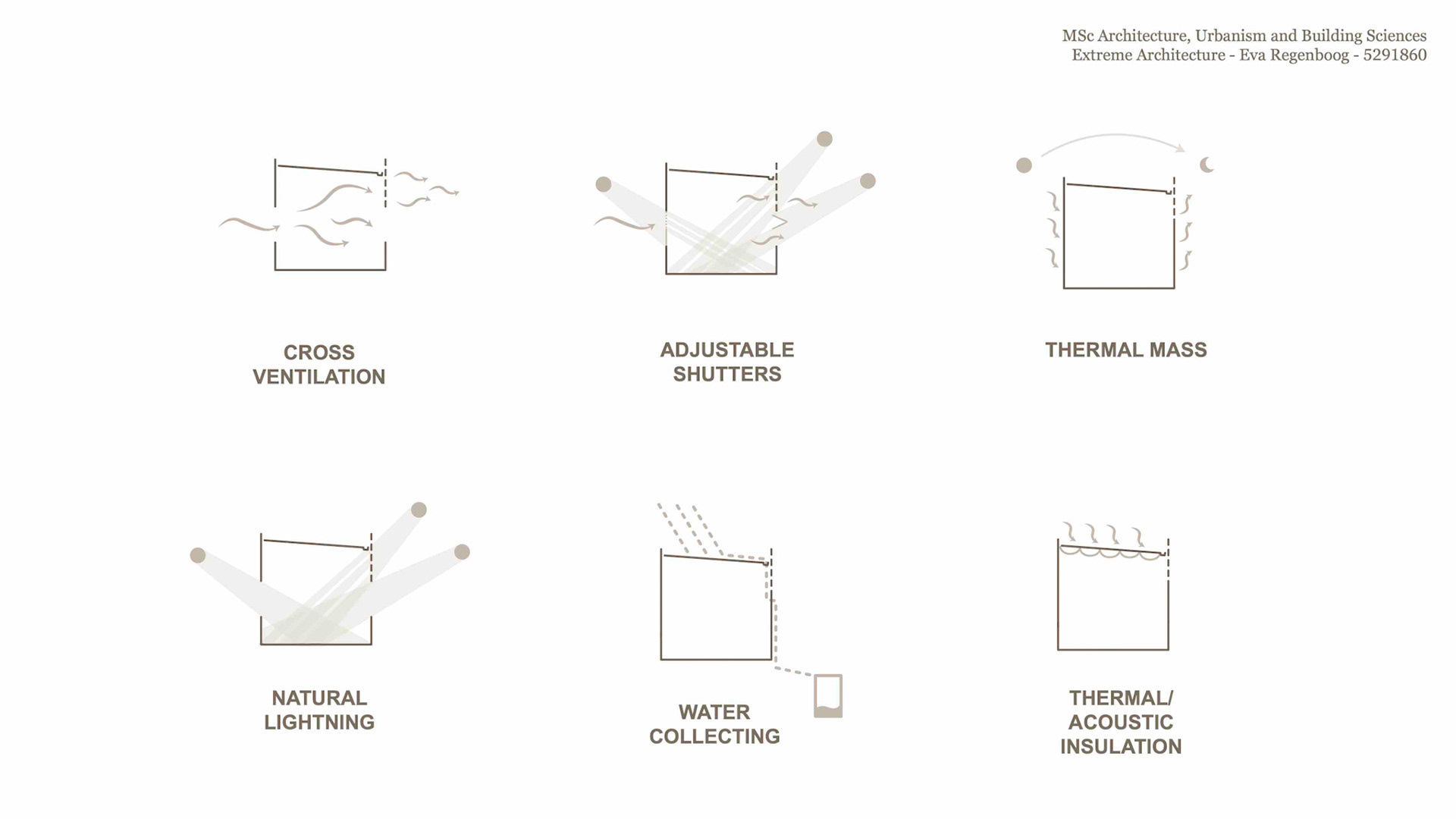 MSc Architecture, Urbanism and Building Sciences
Extreme Architecture - Eva Regenboog - 5291860

CROSS VENTILATION

ADJUSTABLE SHUTTERS

THERMAL MASS

NATURAL LIGHTNING

WATER COLLECTING

THERMAL/ ACOUSTIC INSULATION