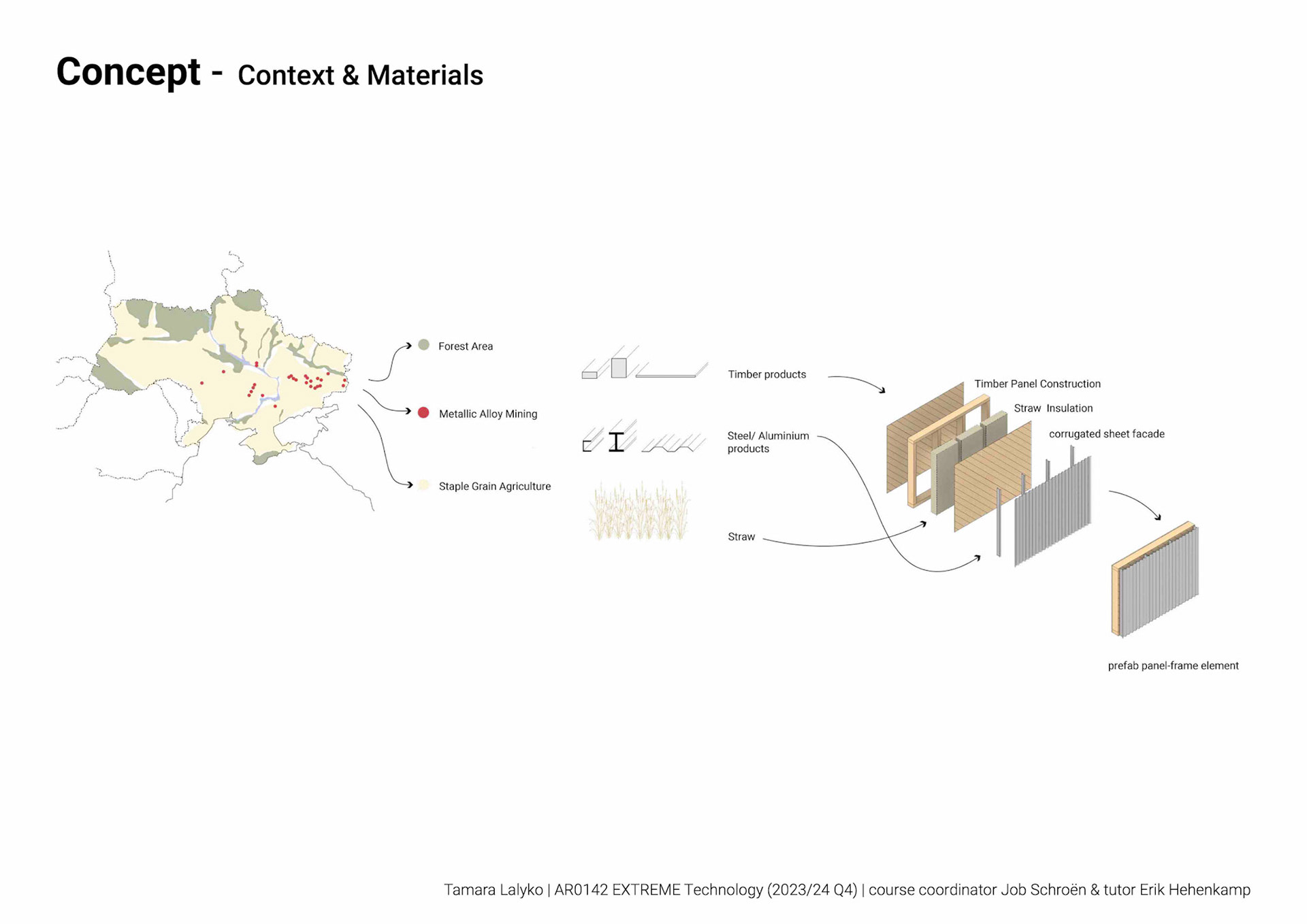 Concept - Context & Materials

Forest Area

Metallic Alloy Mining

Staple Grain Agriculture

Timber products

Steel/ Aluminium products

Straw

Timber Panel Construction

Straw Insulation

corrugated sheet facade

prefab panel-frame element

Tamara Lalyko | AR0142 EXTREME Technology (2023/24 Q4) | course coordinator Job Schroën & tutor Erik Hehenkamp