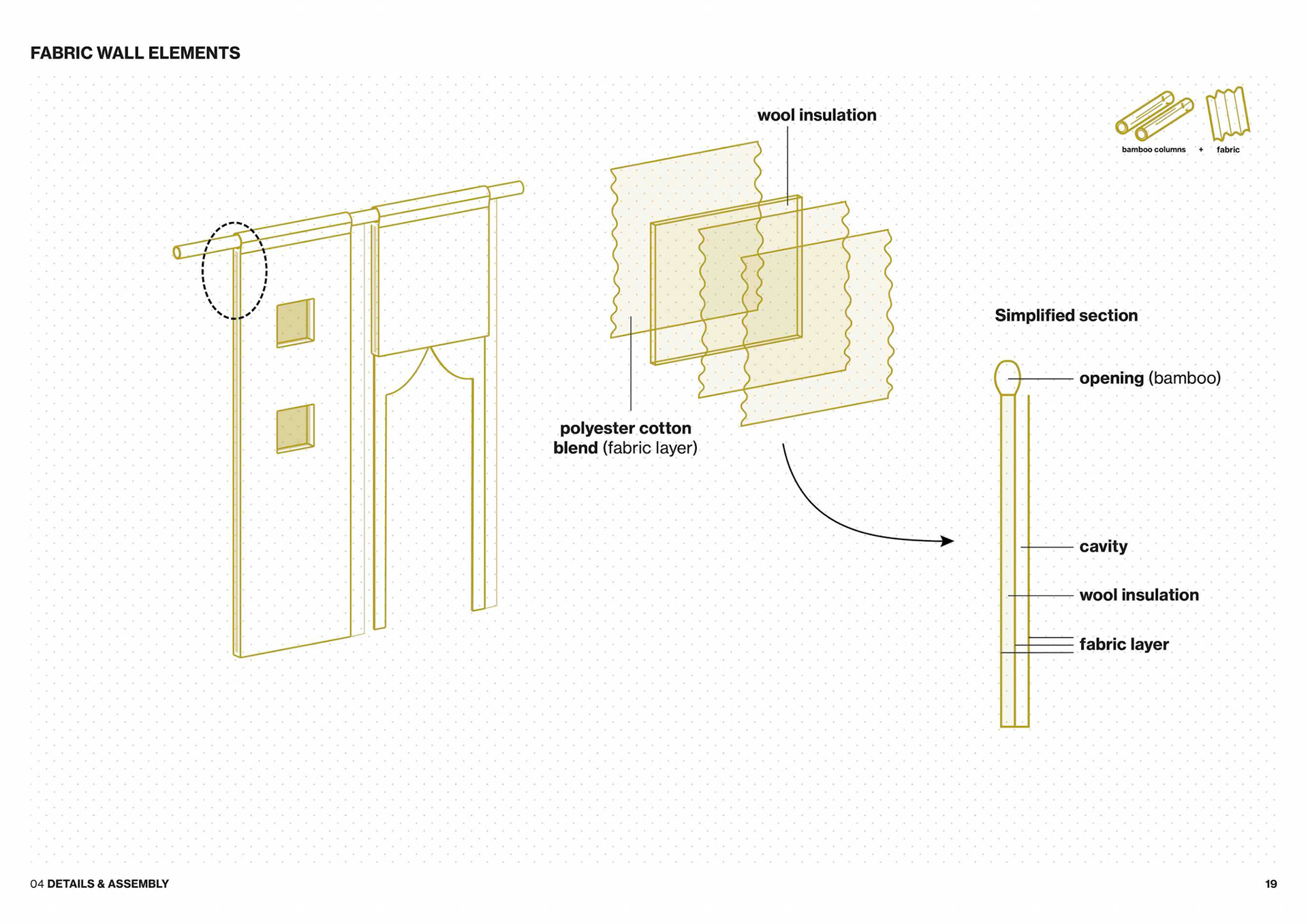 FABRIC WALL ELEMENTS

bamboo columns + fabric

wool insulation

polyester cotton blend (fabric layer)

Simplified section

opening (bamboo)

cavity

wool insulation

fabric layer

04 DETAILS & ASSEMBLY

19