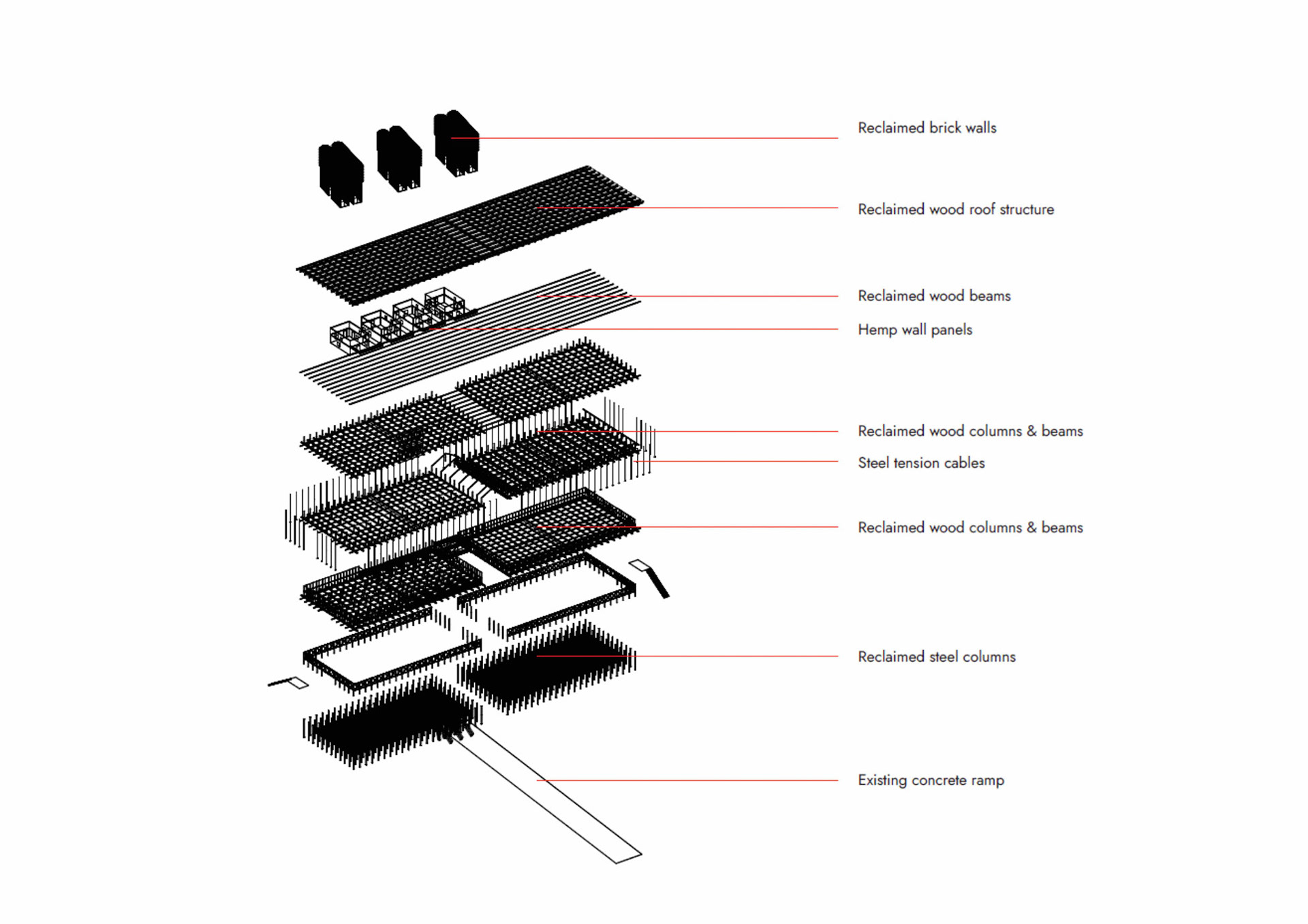 Reclaimed brick walls

Reclaimed wood roof structure

Reclaimed wood beams

Hemp wall panels

Reclaimed wood columns & beams

Steel tension cables

Reclaimed wood columns & beams

Reclaimed steel columns

Existing concrete ramp