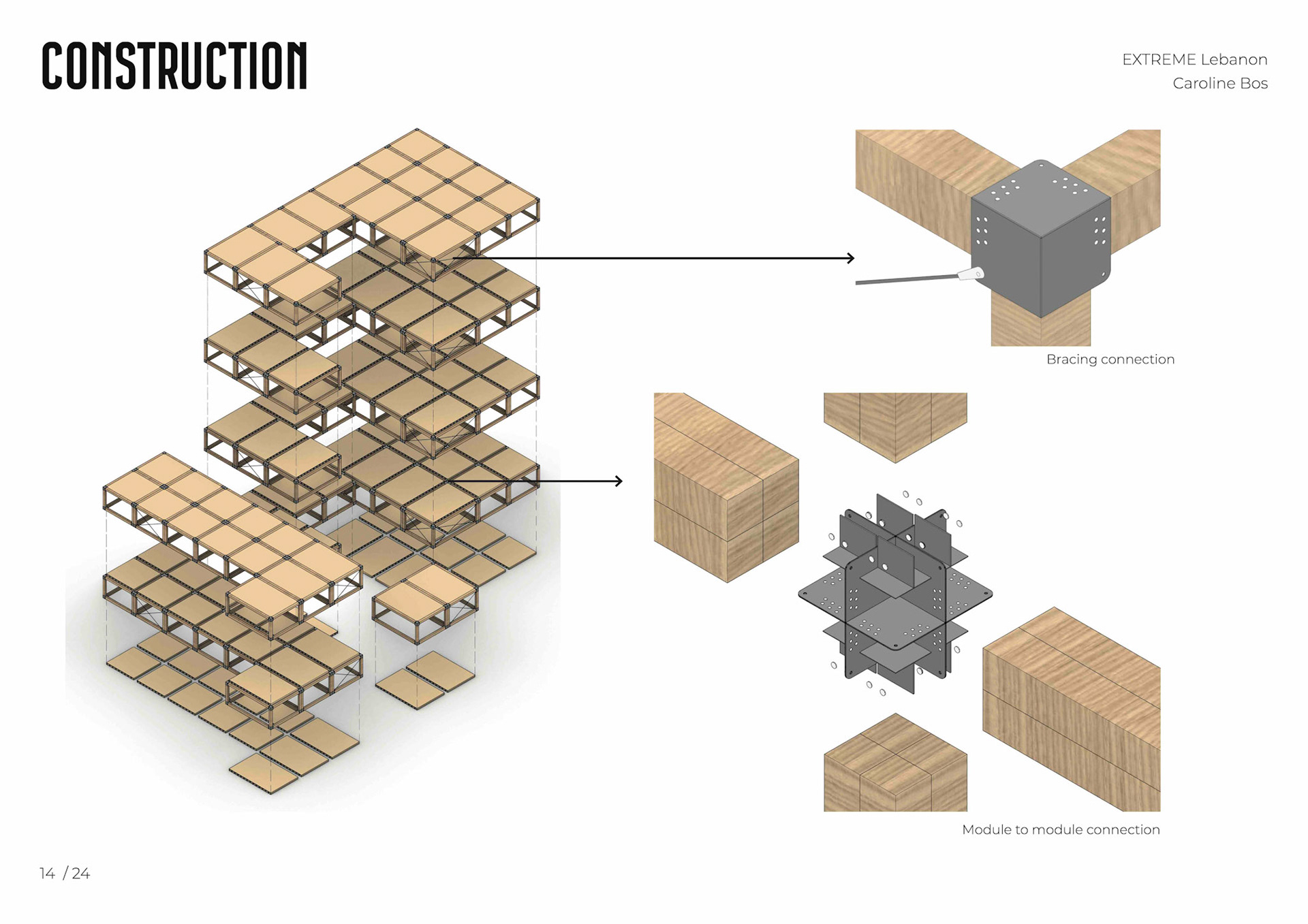 CONSTRUCTION

EXTREME Lebanon
Caroline Bos

Bracing connection

Module to module connection

14 / 24