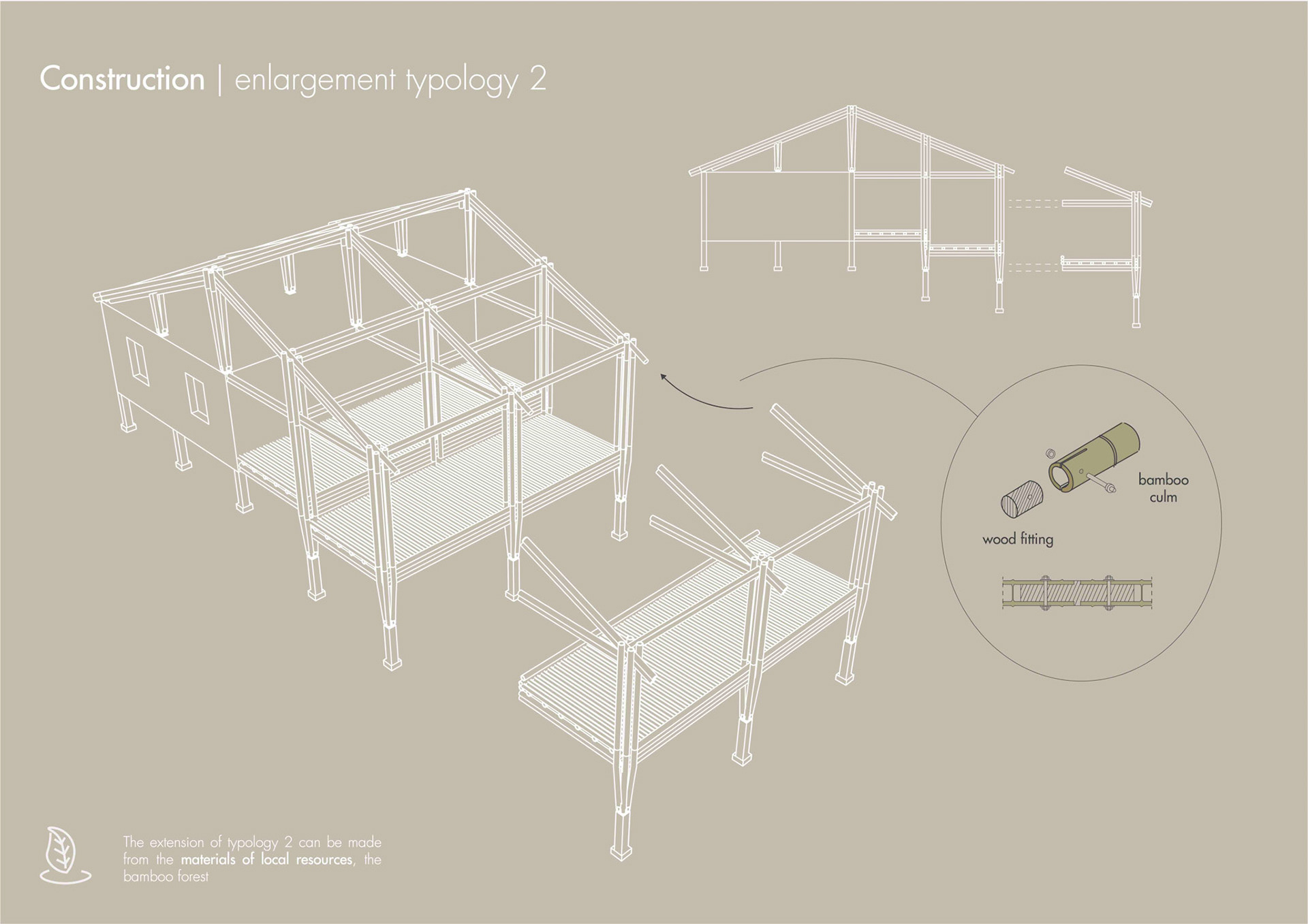 Construction | enlargement typology 2

bamboo culm

wood fitting

The extension of typology 2 can be made from the materials of local resources, the bamboo forest