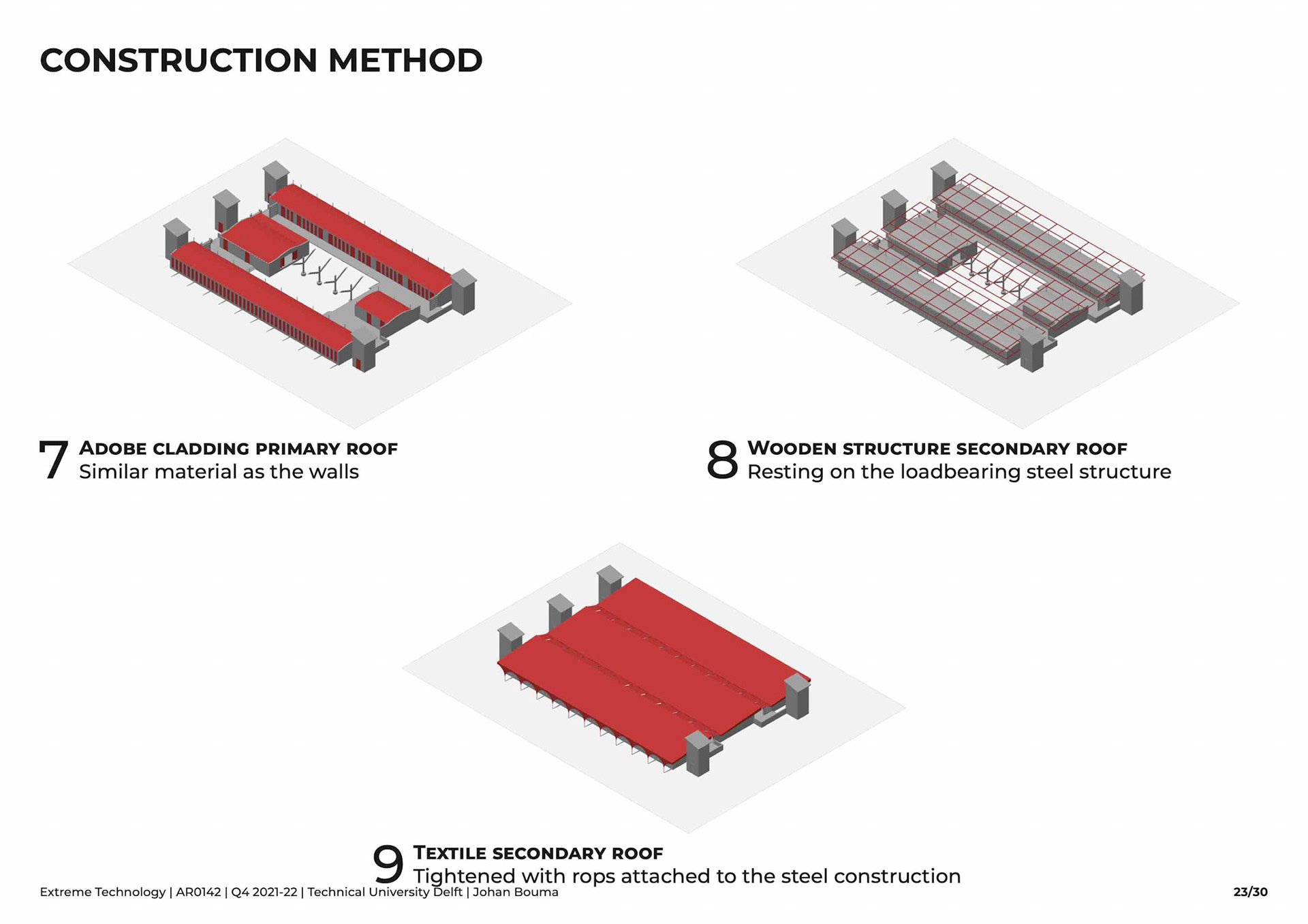 CONSTRUCTION METHOD

7 ADOBE CLADDING PRIMARY ROOF
Similar material as the walls

8 WOODEN STRUCTURE SECONDARY ROOF
Resting on the loadbearing steel structure

9 TEXTILE SECONDARY ROOF
Tightened with rops attached to the steel construction

Extreme Technology | AR0142 | Q4 2021-22 | Technical University Delft | Johan Bouma

23/30