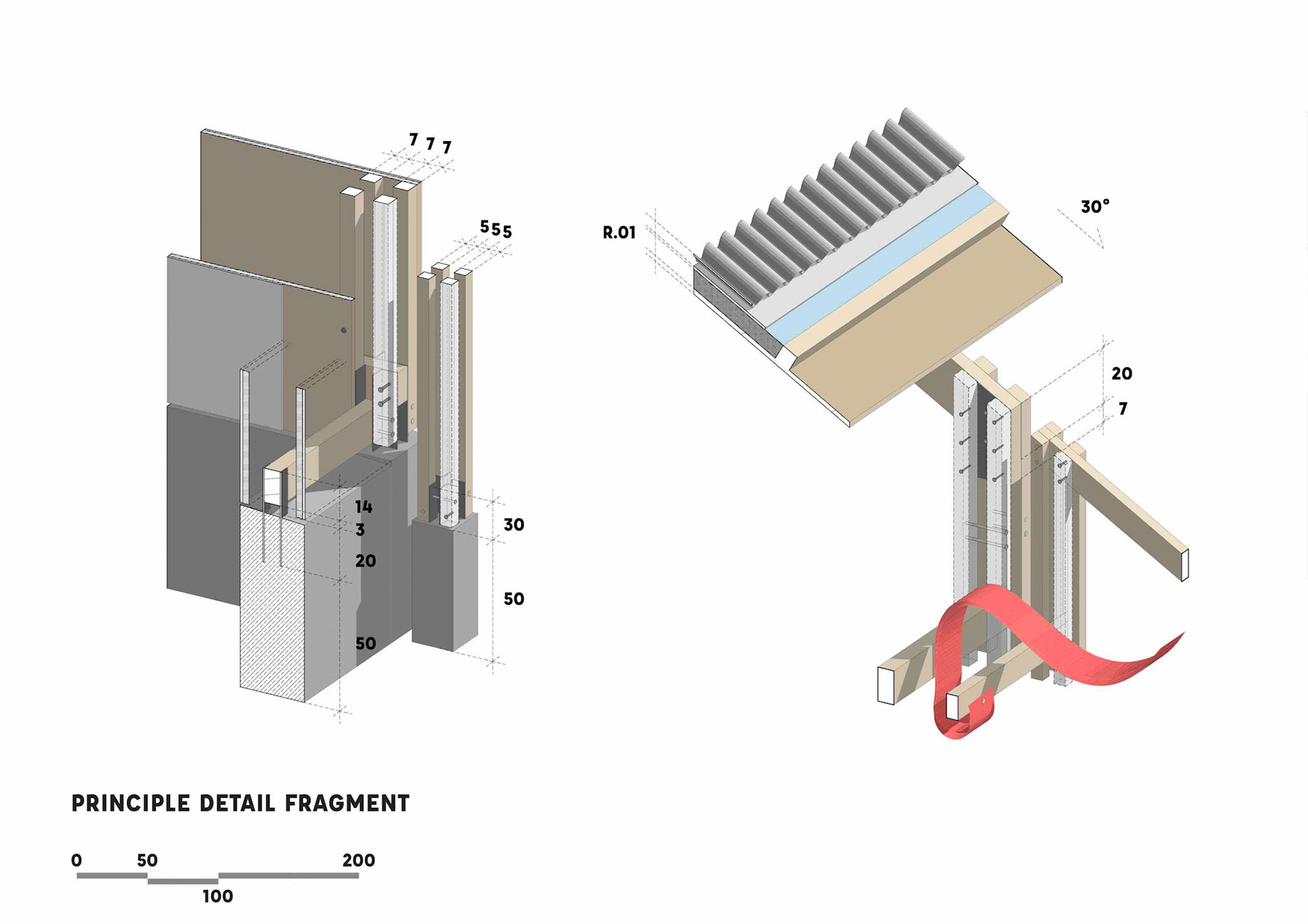 7 7 7

5 5 5

14
3
20
50

30
50

R.01

30°

20
7

PRINCIPLE DETAIL FRAGMENT

0 50 200
100