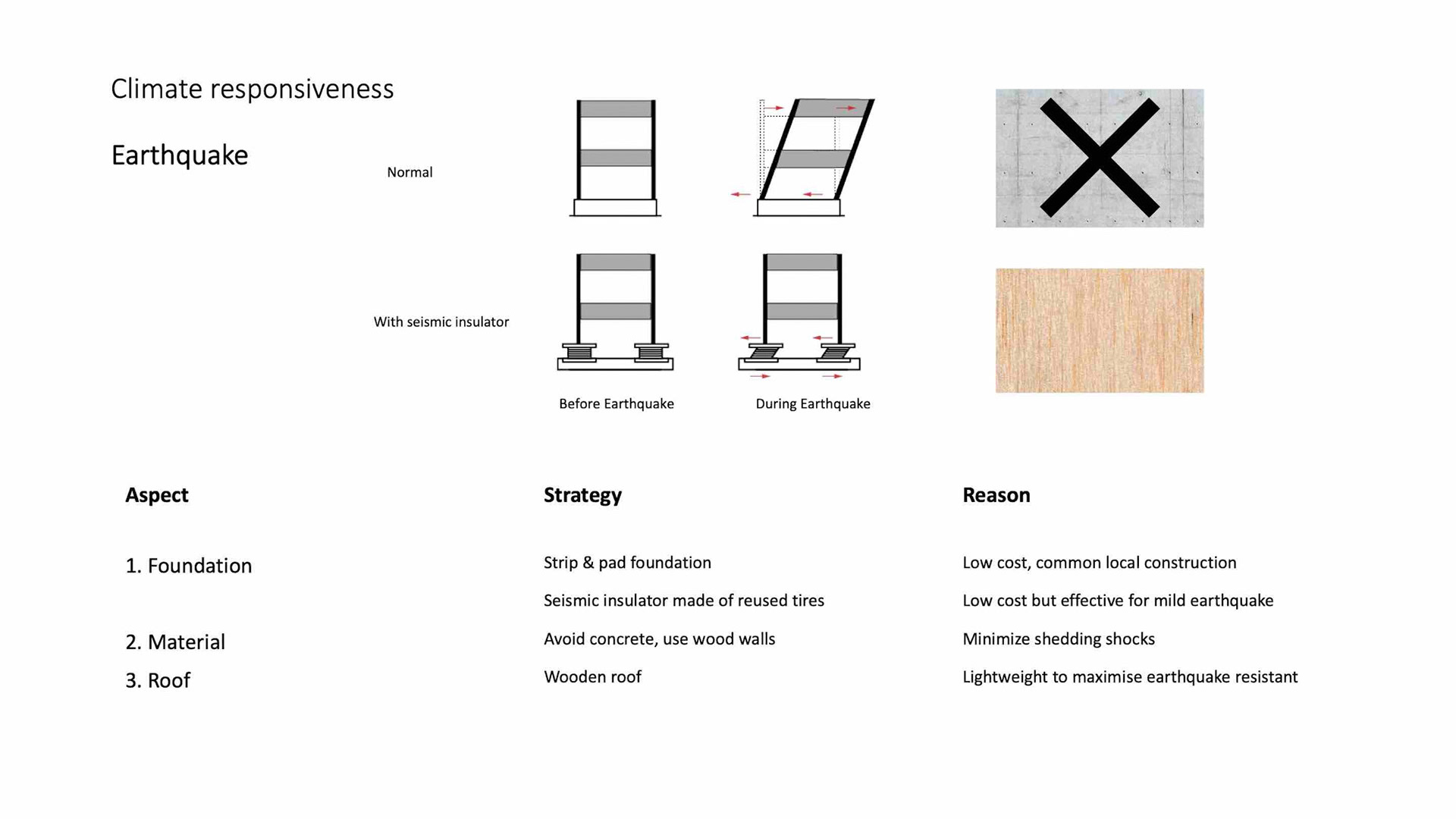 Climate responsiveness

Earthquake

Normal

With seismic insulator

Before Earthquake

During Earthquake

| Aspect | Strategy | Reason |
|---|---|---|
| 1. Foundation | Strip & pad foundation | Low cost, common local construction |
| | Seismic insulator made of reused tires | Low cost but effective for mild earthquake |
| 2. Material | Avoid concrete, use wood walls | Minimize shedding shocks |
| 3. Roof | Wooden roof | Lightweight to maximise earthquake resistant |