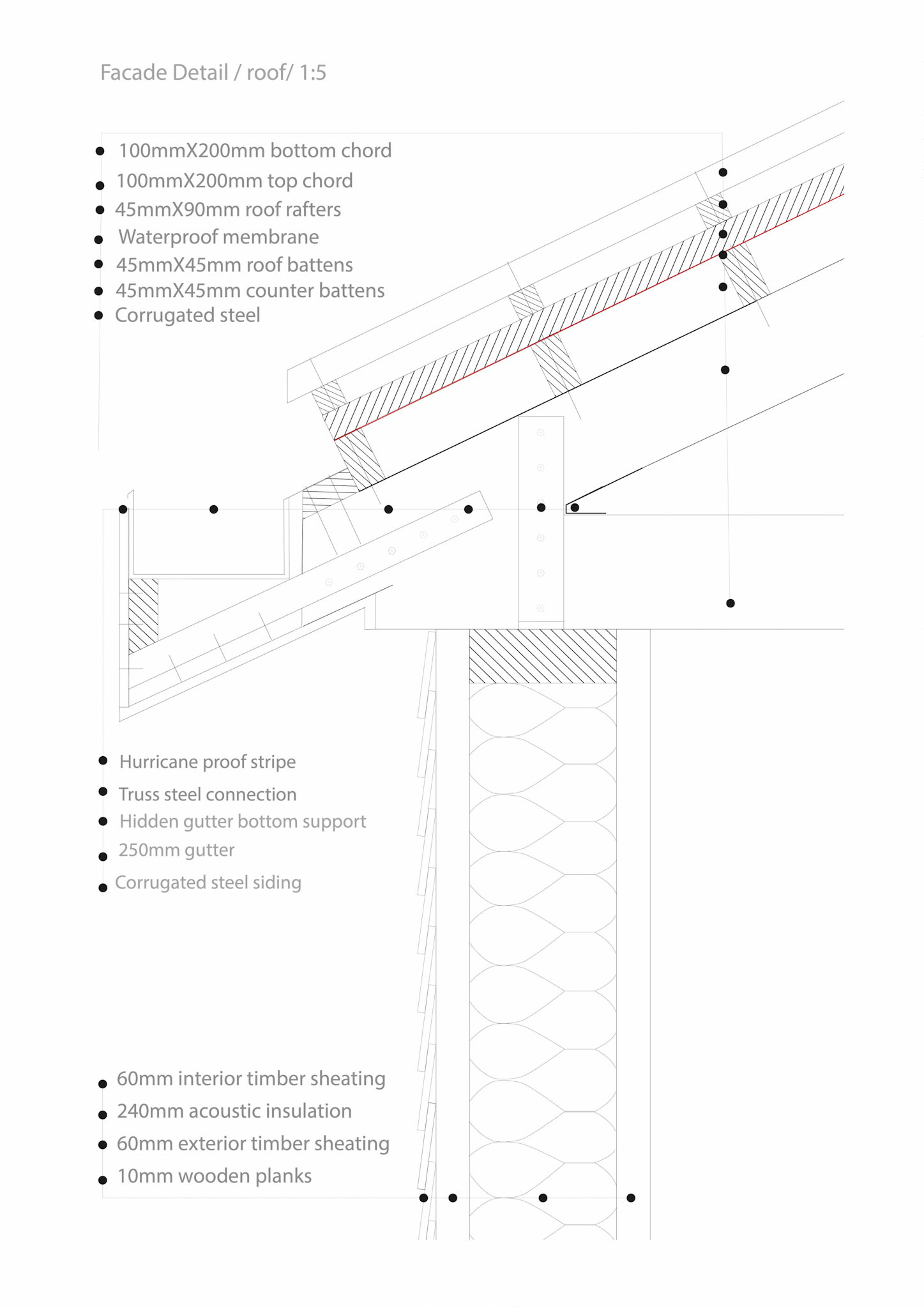 Facade Detail / roof/ 1:5

100mmX200mm bottom chord
100mmX200mm top chord
45mmX90mm roof rafters
Waterproof membrane
45mmX45mm roof battens
45mmX45mm counter battens
Corrugated steel

Hurricane proof stripe
Truss steel connection
Hidden gutter bottom support
250mm gutter
Corrugated steel siding

60mm interior timber sheating
240mm acoustic insulation
60mm exterior timber sheating
10mm wooden planks