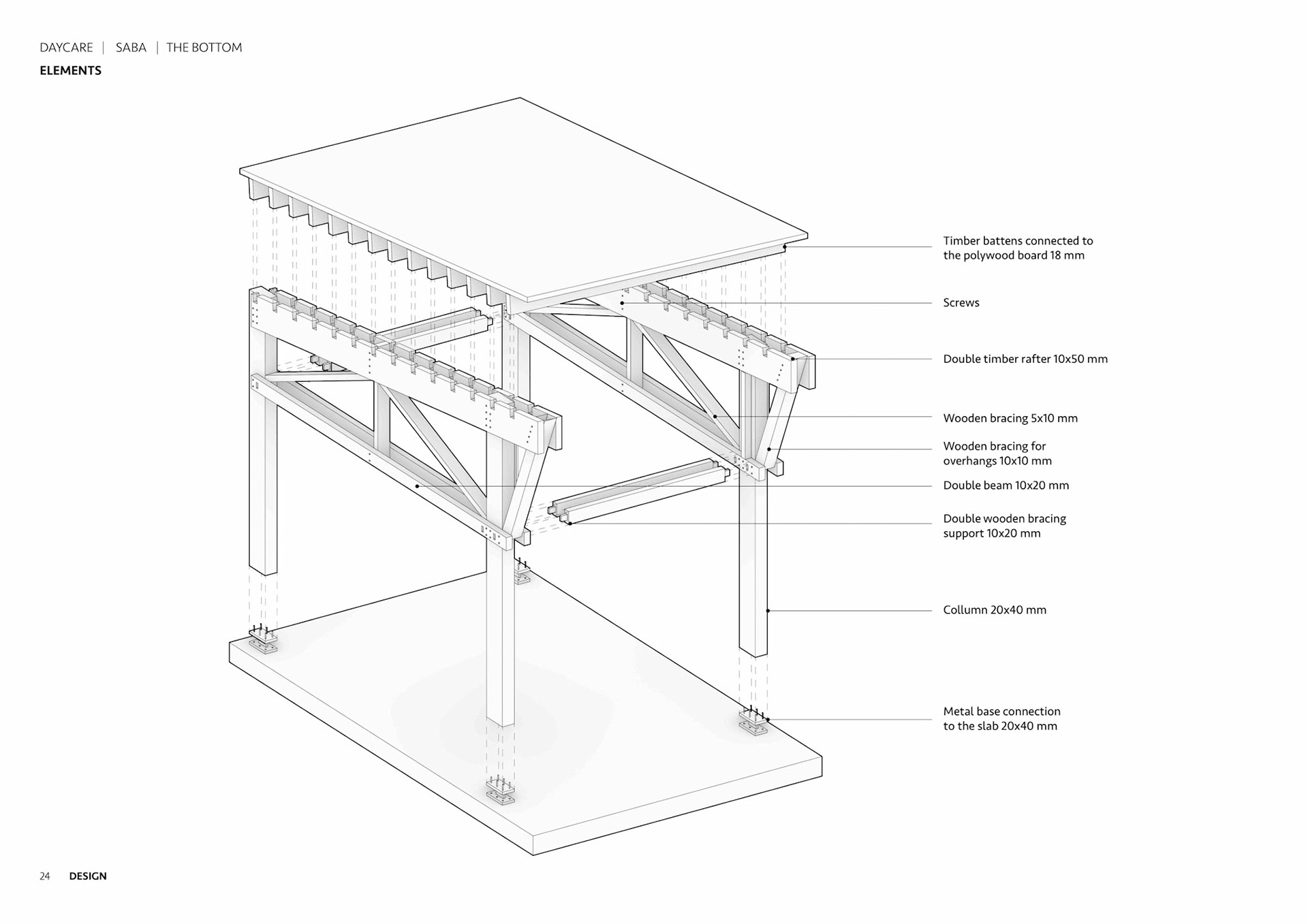 DAYCARE | SABA | THE BOTTOM
ELEMENTS

Timber battens connected to the polywood board 18 mm

Screws

Double timber rafter 10x50 mm

Wooden bracing 5x10 mm

Wooden bracing for overhangs 10x10 mm

Double beam 10x20 mm

Double wooden bracing support 10x20 mm

Collumn 20x40 mm

Metal base connection to the slab 20x40 mm

24 DESIGN