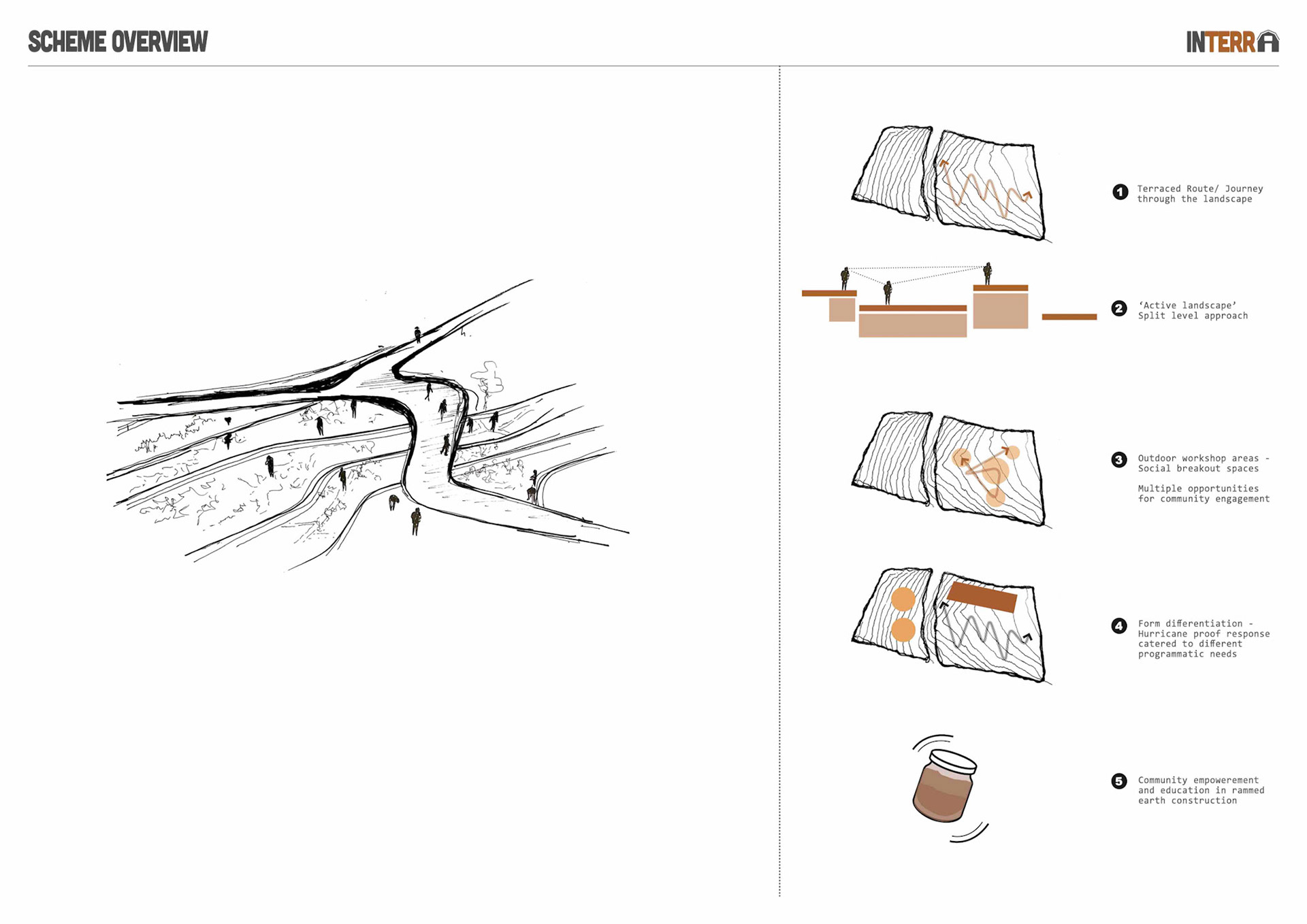 SCHEME OVERVIEW

INTERRA

1 Terraced Route/ Journey through the landscape

2 'Active landscape' Split level approach

3 Outdoor workshop areas - Social breakout spaces

Multiple opportunities for community engagement

4 Form differentiation - Hurricane proof response catered to different programmatic needs

5 Community empowerement and education in rammed earth construction