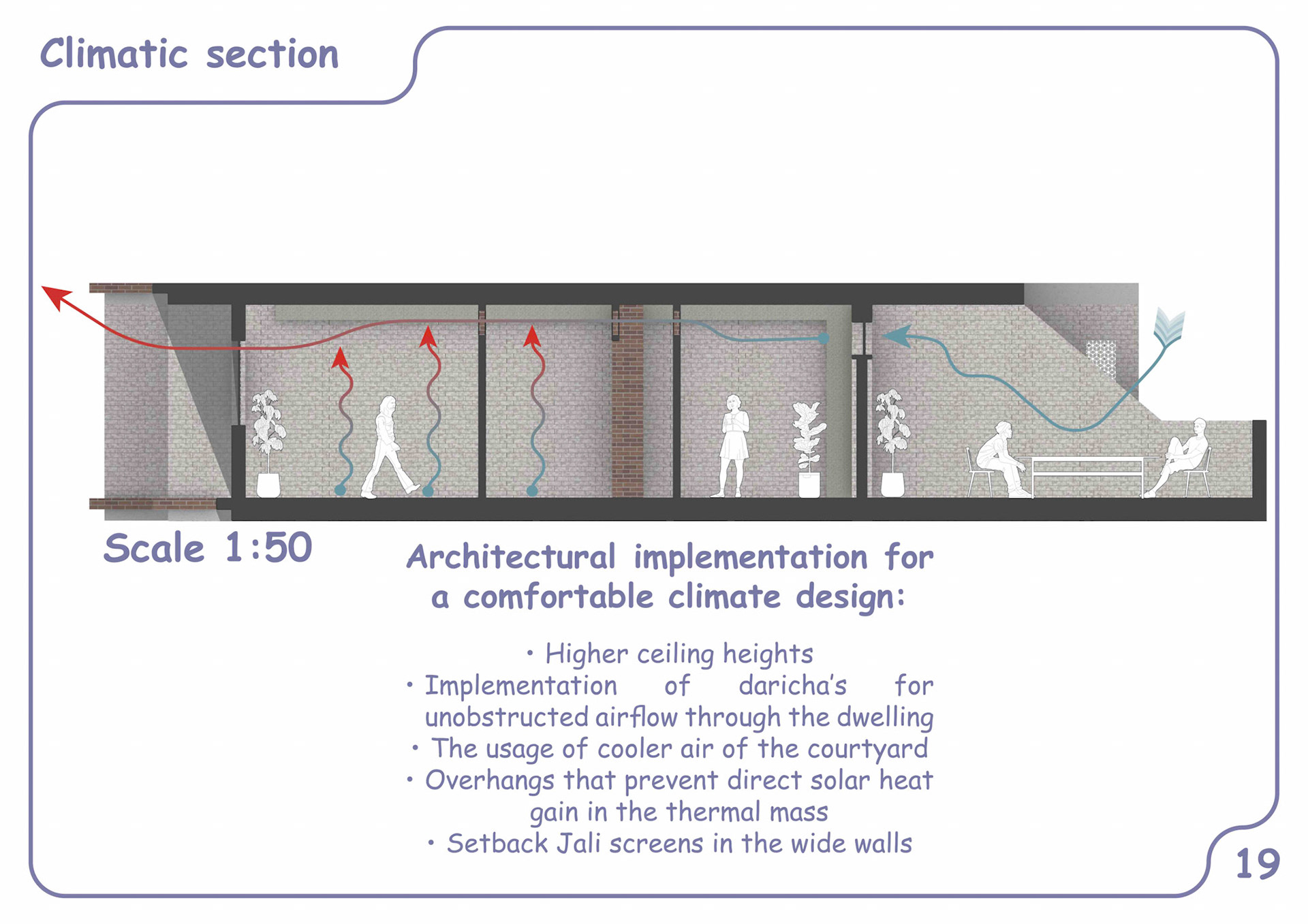 Climatic section

Scale 1:50

Architectural implementation for a comfortable climate design:

• Higher ceiling heights
• Implementation of daricha's for unobstructed airflow through the dwelling
• The usage of cooler air of the courtyard
• Overhangs that prevent direct solar heat gain in the thermal mass
• Setback Jali screens in the wide walls

19