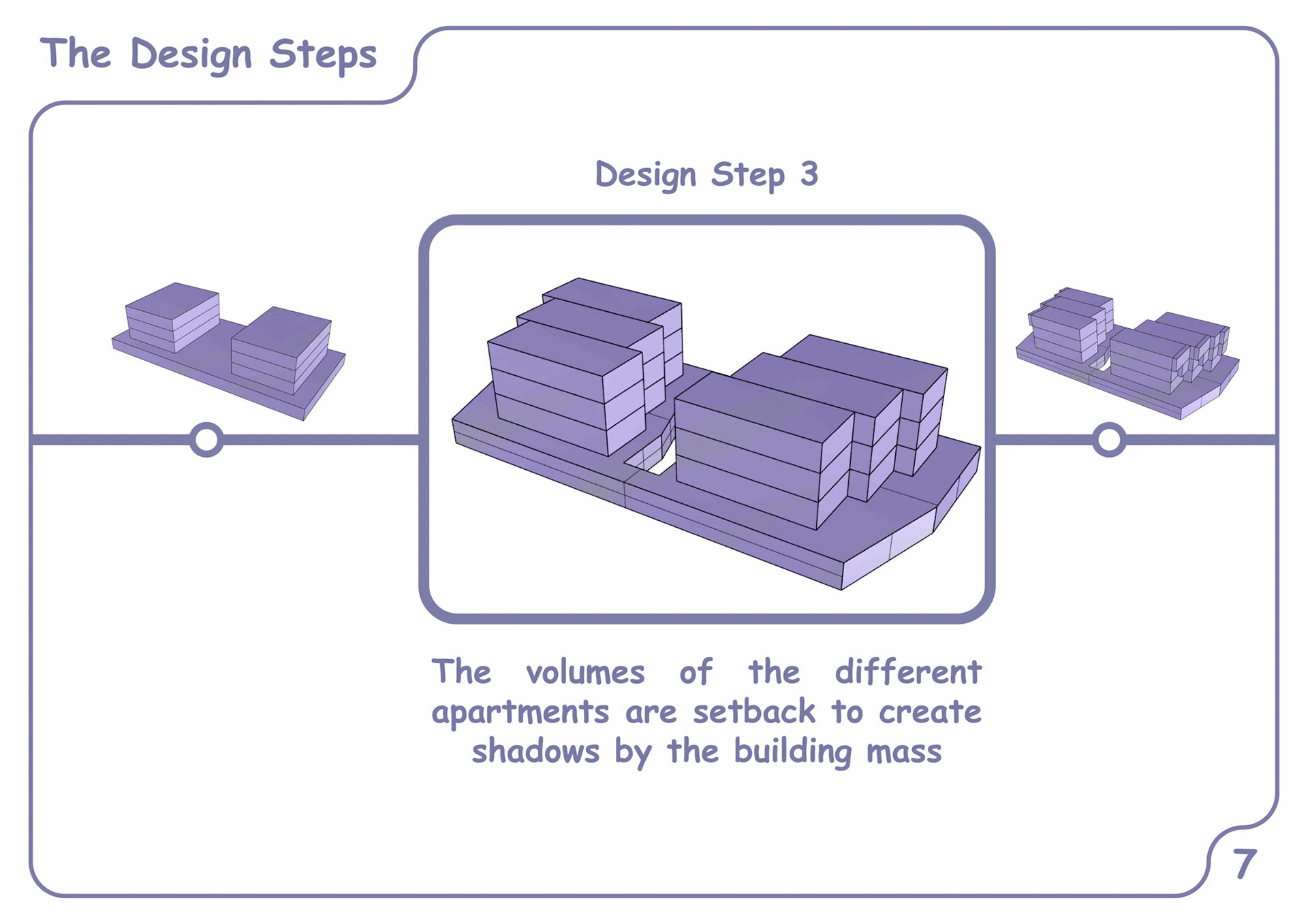 The Design Steps

Design Step 3

The volumes of the different apartments are setback to create shadows by the building mass

7