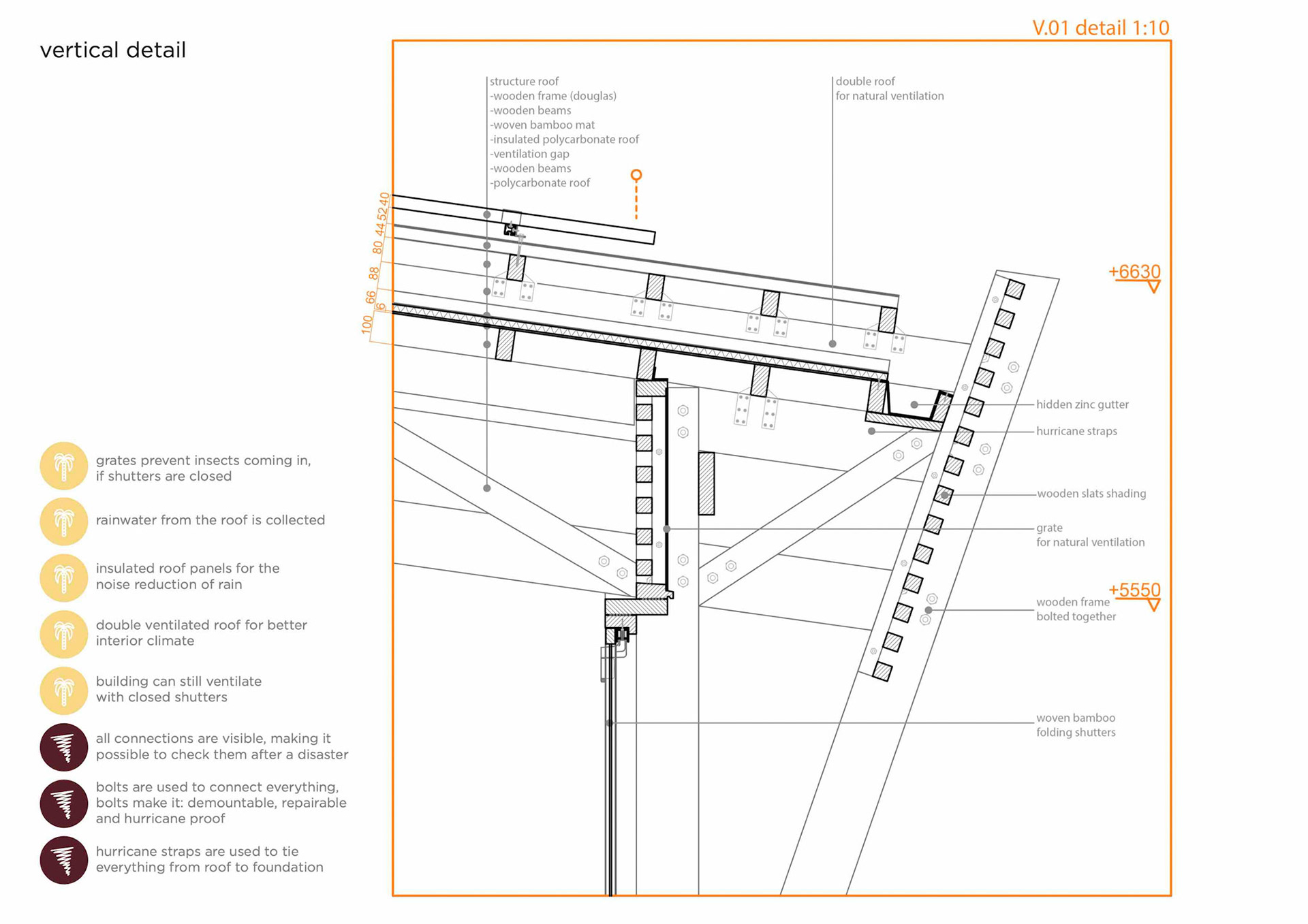 vertical detail

V.01 detail 1:10

structure roof
-wooden frame (douglas)
-wooden beams
-woven bamboo mat
-insulated polycarbonate roof
-ventilation gap
-wooden beams
-polycarbonate roof

double roof
for natural ventilation

40
52
44
80
88
66
6
100

+6630

hidden zinc gutter

hurricane straps

wooden slats shading

grate
for natural ventilation

+5550

wooden frame
bolted together

woven bamboo
folding shutters

grates prevent insects coming in, if shutters are closed

rainwater from the roof is collected

insulated roof panels for the noise reduction of rain

double ventilated roof for better interior climate

building can still ventilate with closed shutters

all connections are visible, making it possible to check them after a disaster

bolts are used to connect everything, bolts make it: demountable, repairable and hurricane proof

hurricane straps are used to tie everything from roof to foundation