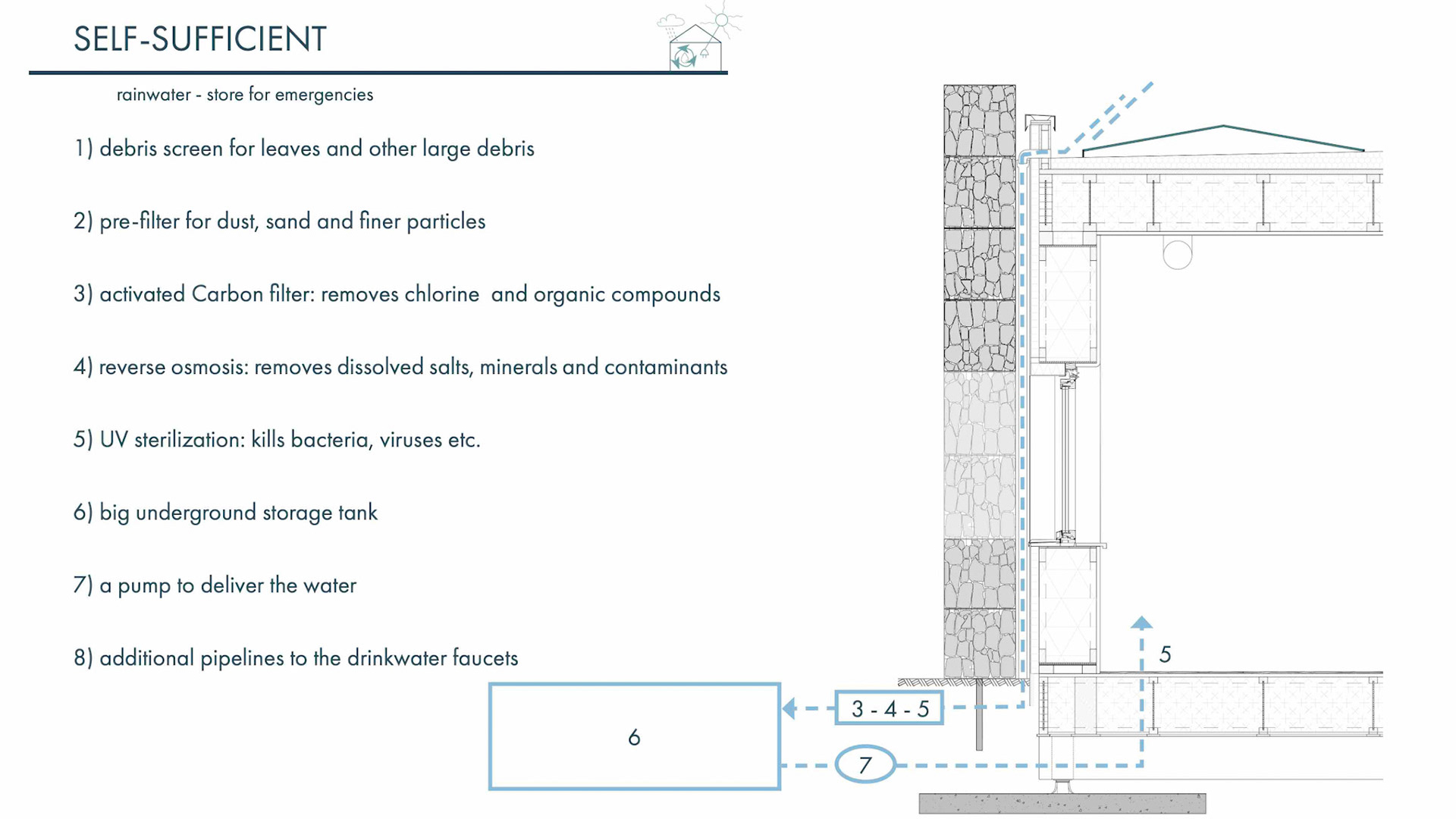 SELF-SUFFICIENT

rainwater - store for emergencies

1) debris screen for leaves and other large debris

2) pre-filter for dust, sand and finer particles

3) activated Carbon filter: removes chlorine and organic compounds

4) reverse osmosis: removes dissolved salts, minerals and contaminants

5) UV sterilization: kills bacteria, viruses etc.

6) big underground storage tank

7) a pump to deliver the water

8) additional pipelines to the drinkwater faucets

5

3 - 4 - 5

6

7